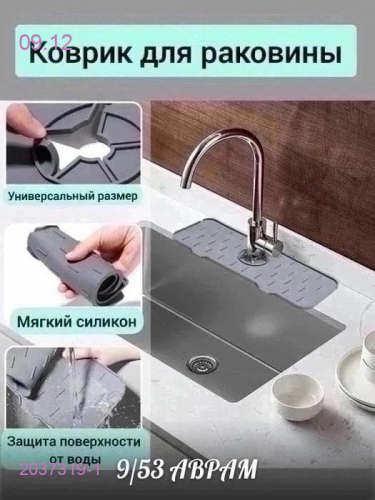 09.12
Коврик для раковины

Универсальный размер

Мягкий силикон

Защита поверхности от воды

2037319-1

9/53 АВРАМ