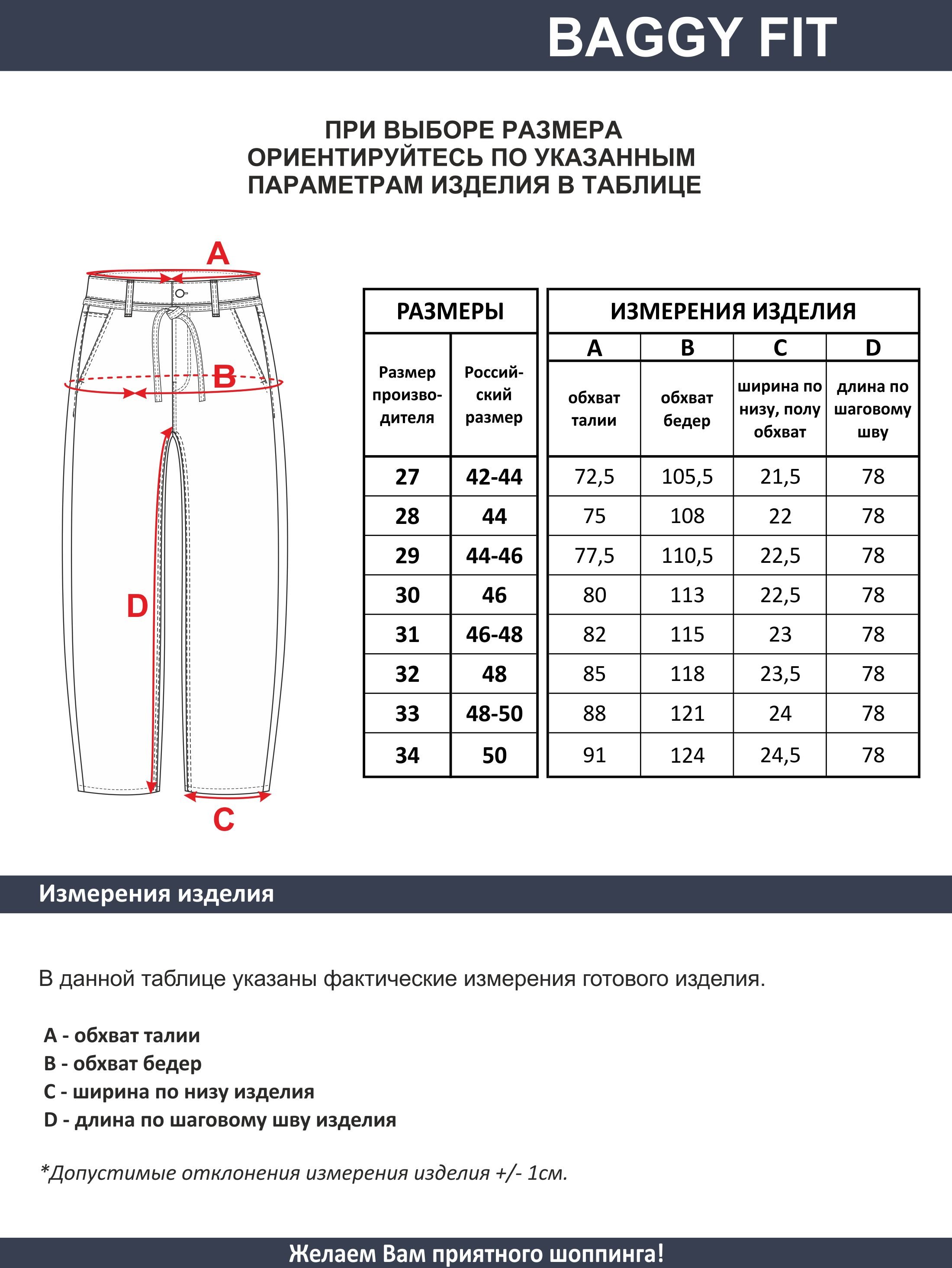 BAGGY FIT

ПРИ ВЫБОРЕ РАЗМЕРА ОРИЕНТИРУЙТЕСЬ ПО УКАЗАННЫМ ПАРАМЕТРАМ ИЗДЕЛИЯ В ТАБЛИЦЕ

A

B

D

C

| РАЗМЕРЫ | | ИЗМЕРЕНИЯ ИЗДЕЛИЯ | | | |
|---|---|---|---|---|---|
| | | A | B | C | D |
| Размер производителя | Российский размер | обхват талии | обхват бедер | ширина по низу, полу обхват | длина по шаговому шву |
| 27 | 42-44 | 72,5 | 105,5 | 21,5 | 78 |
| 28 | 44 | 75 | 108 | 22 | 78 |
| 29 | 44-46 | 77,5 | 110,5 | 22,5 | 78 |
| 30 | 46 | 80 | 113 | 22,5 | 78 |
| 31 | 46-48 | 82 | 115 | 23 | 78 |
| 32 | 48 | 85 | 118 | 23,5 | 78 |
| 33 | 48-50 | 88 | 121 | 24 | 78 |
| 34 | 50 | 91 | 124 | 24,5 | 78 |

Измерения изделия

В данной таблице указаны фактические измерения готового изделия.

A - обхват талии
B - обхват бедер
C - ширина по низу изделия
D - длина по шаговому шву изделия

*Допустимые отклонения измерения изделия +/- 1см.

Желаем Вам приятного шоппинга!