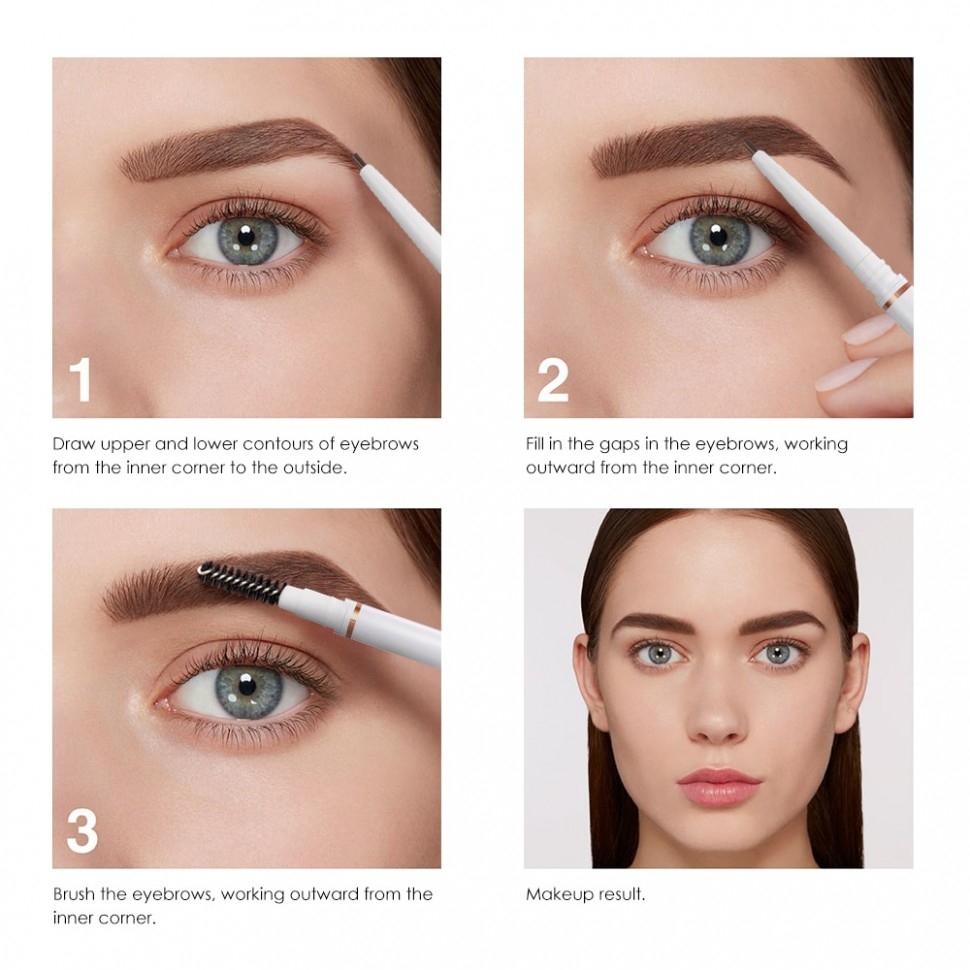 1

Draw upper and lower contours of eyebrows from the inner corner to the outside.

2

Fill in the gaps in the eyebrows, working outward from the inner corner.

3

Brush the eyebrows, working outward from the inner corner.

Makeup result.