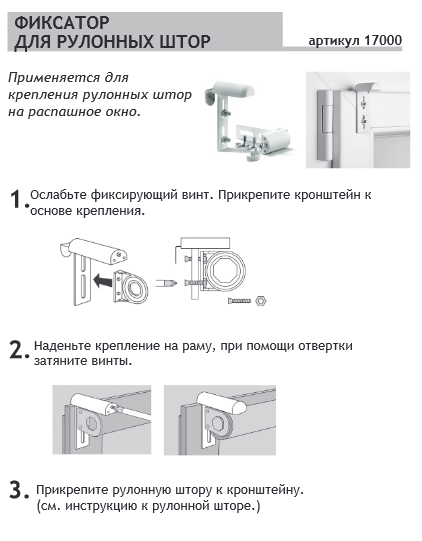 ФИКСАТОР
ДЛЯ РУЛОННЫХ ШТОР

артикул 17000

Применяется для крепления рулонных штор на распашное окно.

1. Ослабьте фиксирующий винт. Прикрепите кронштейн к основе крепления.

2. Наденьте крепление на раму, при помощи отвертки затяните винты.

3. Прикрепите рулонную штору к кронштейну. (см. инструкцию к рулонной шторе.)