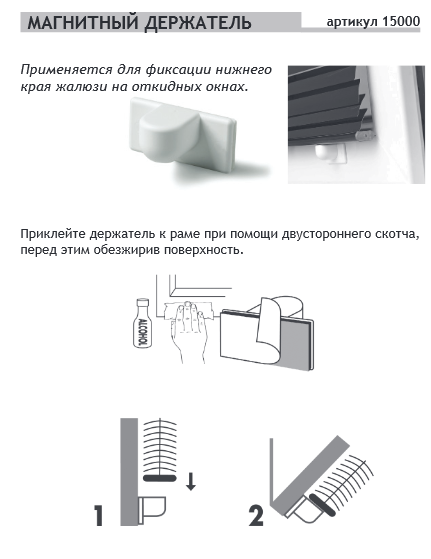 МАГНИТНЫЙ ДЕРЖАТЕЛЬ артикул 15000

Применяется для фиксации нижнего края жалюзи на откидных окнах.

Приклейте держатель к раме при помощи двустороннего скотча, перед этим обезжирив поверхность.

ALCOHOL

1

2