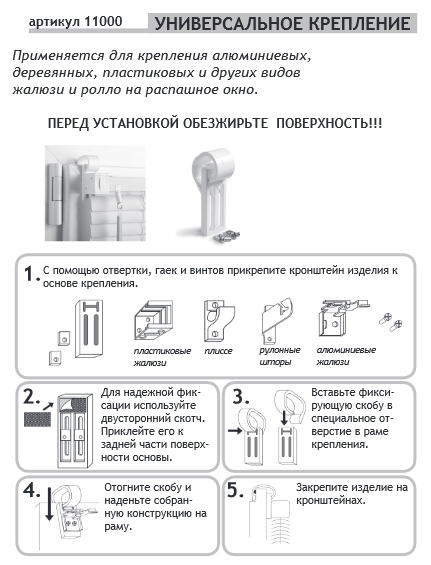 артикул 11000 УНИВЕРСАЛЬНОЕ КРЕПЛЕНИЕ

Применяется для крепления алюминиевых, деревянных, пластиковых и других видов жалюзи и ролло на распашное окно.

ПЕРЕД УСТАНОВКОЙ ОБЕЗЖИРЬТЕ ПОВЕРХНОСТЬ!!!

1. С помощью отвертки, гаек и винтов прикрепите кронштейн изделия к основе крепления.

пластиковые жалюзи

плиссе

рулонные шторы

алюминиевые жалюзи

2. Для надежной фиксации используйте двусторонний скотч. Приклейте его к задней части поверхности основы.

3. Вставьте фиксирующую скобу в специальное отверстие в раме крепления.

4. Отогните скобу и наденьте собранную конструкцию на раму.

5. Закрепите изделие на кронштейнах.