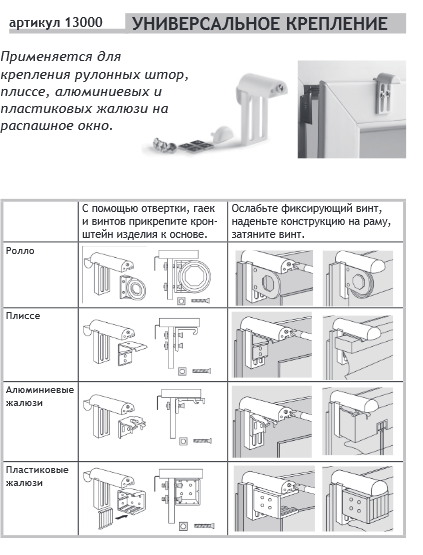 артикул 13000 УНИВЕРСАЛЬНОЕ КРЕПЛЕНИЕ

Применяется для крепления рулонных штор, плиссе, алюминиевых и пластиковых жалюзи на распашное окно.

| | С помощью отвертки, гаек и винтов прикрепите кронштейн изделия к основе. | Ослабьте фиксирующий винт, наденьте конструкцию на раму, затяните винт. |
|---|---|---|
| Ролло | | |
| Плиссе | | |
| Алюминиевые жалюзи | | |
| Пластиковые жалюзи | | |