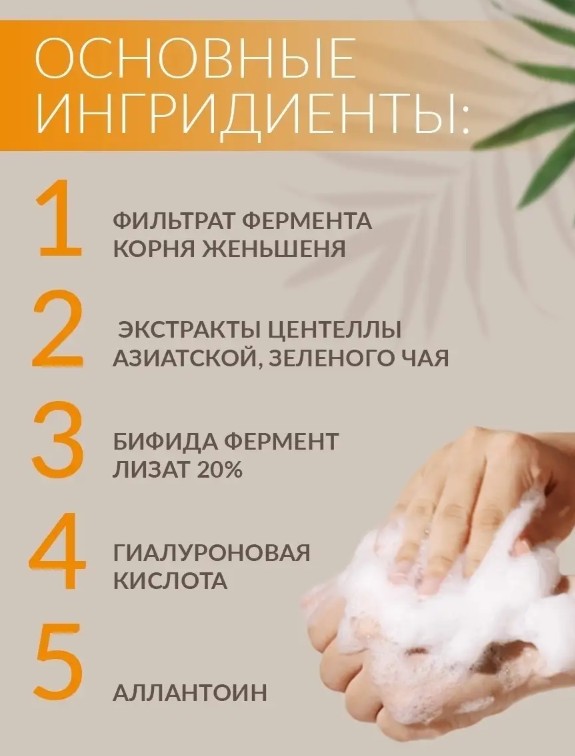 ОСНОВНЫЕ ИНГРИДИЕНТЫ:

1 ФИЛЬТРАТ ФЕРМЕНТА КОРНЯ ЖЕНЬШЕНЯ

2 ЭКСТРАКТЫ ЦЕНТЕЛЛЫ АЗИАТСКОЙ, ЗЕЛЕНОГО ЧАЯ

3 БИФИДА ФЕРМЕНТ ЛИЗАТ 20%

4 ГИАЛУРОНОВАЯ КИСЛОТА

5 АЛЛАНТОИН