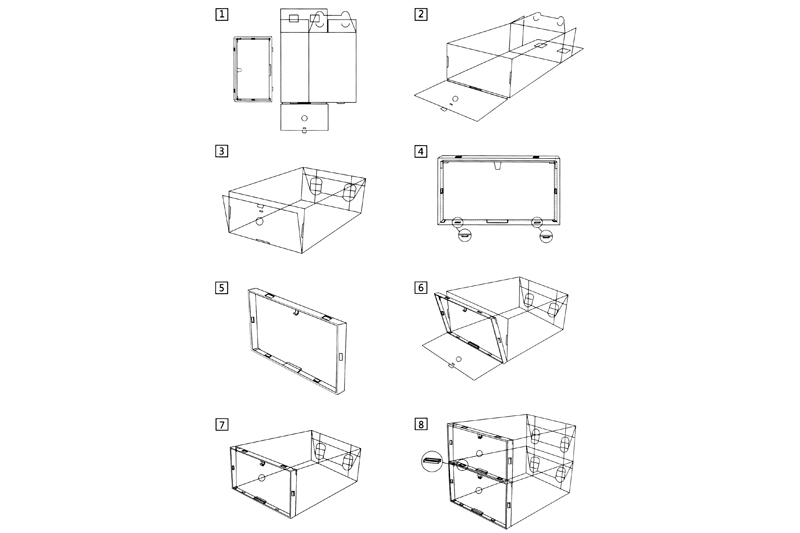 1

2

3

4

5

6

7

8