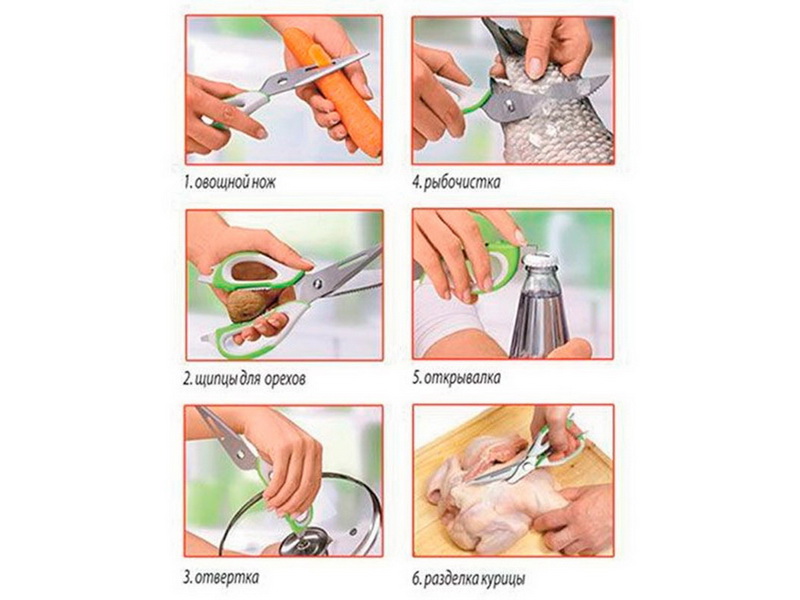 1. овощной нож

2. щипцы для орехов

3. отвертка

4. рыбочистка

5. открывалка

6. разделка курицы