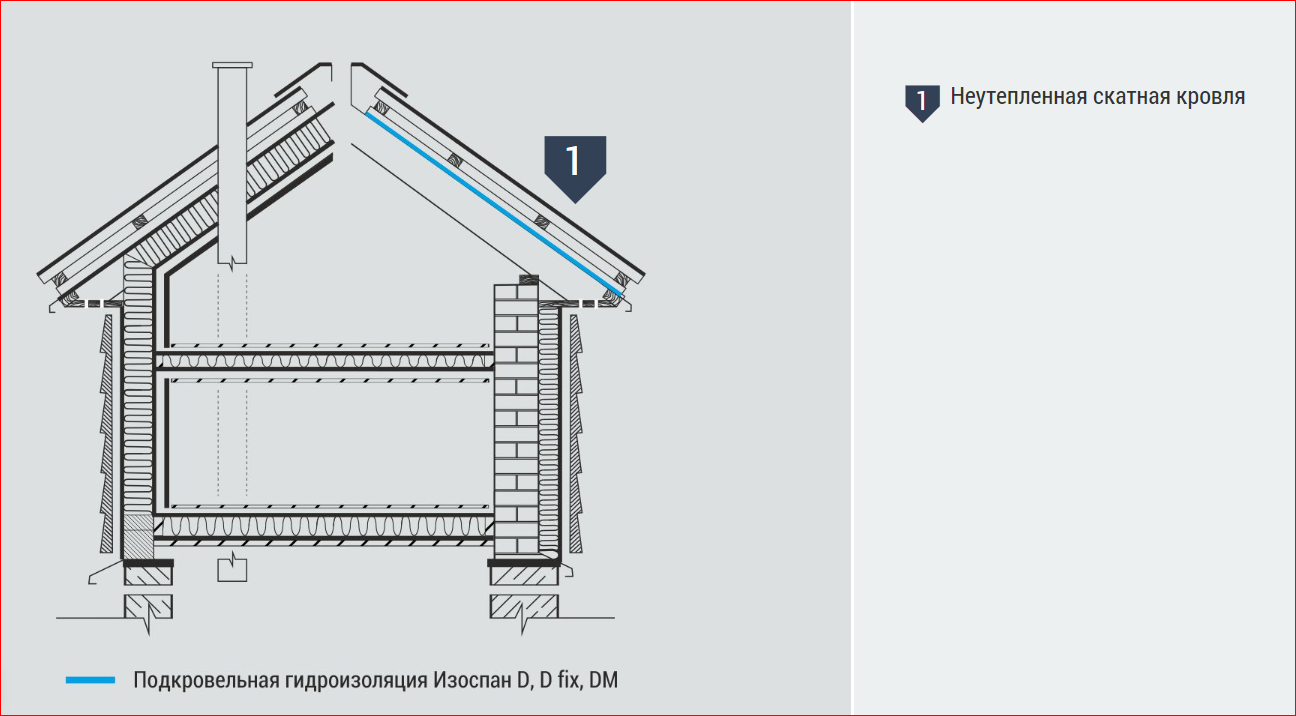 1

Подкровельная гидроизоляция Изоспан D, D fix, DM

1 Неутепленная скатная кровля