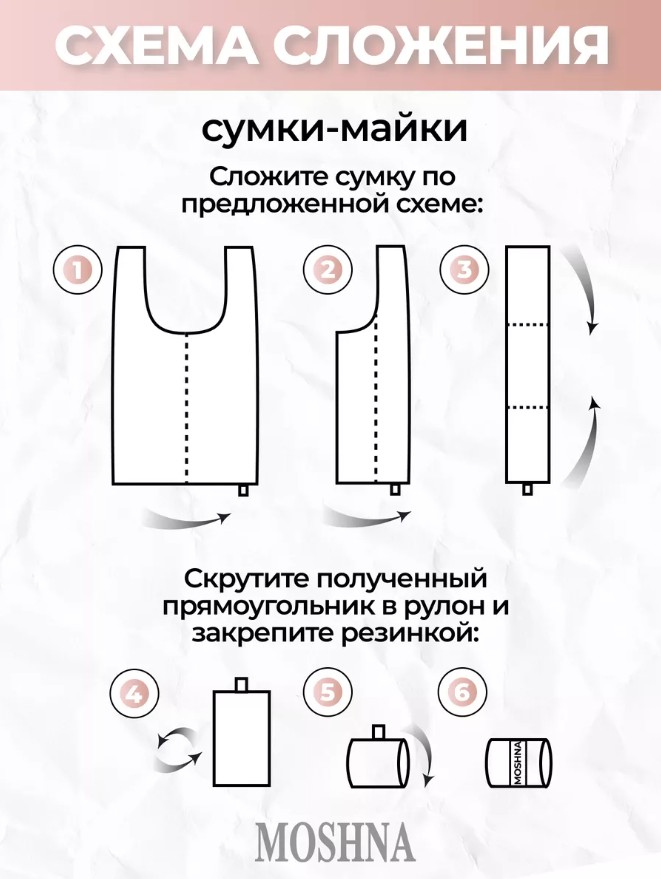 СХЕМА СЛОЖЕНИЯ

сумки-майки

Сложите сумку по предложенной схеме:

1

2

3

Скрутите полученный прямоугольник в рулон и закрепите резинкой:

4

5

6

MOSHNA

MOSHNA