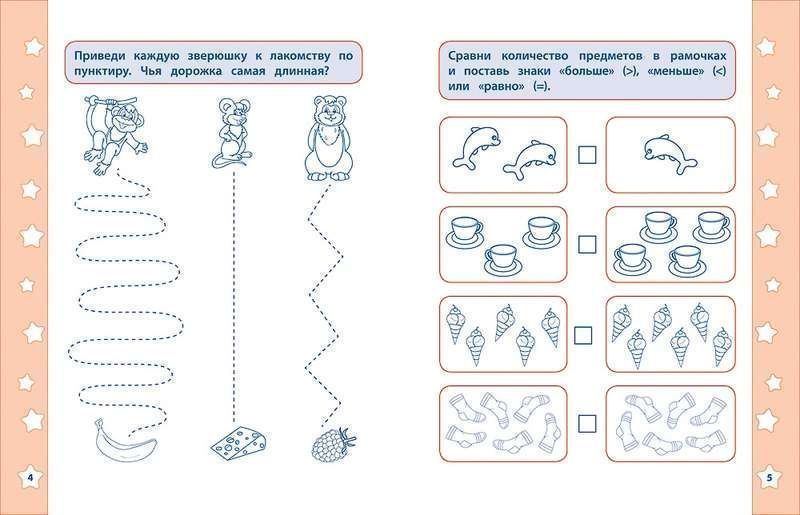 Приведи каждую зверюшку к лакомству по пунктиру. Чья дорожка самая длинная?

4

Сравни количество предметов в рамочках и поставь знаки «больше» (>), «меньше» (<) или «равно» (=).

5