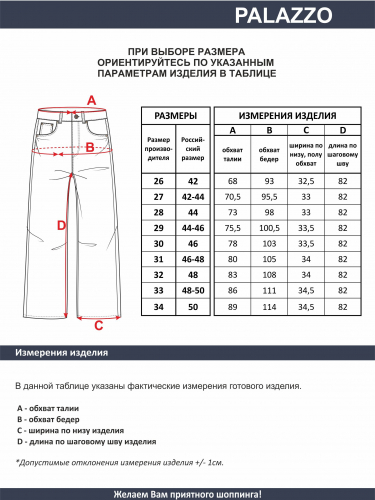 PALAZZO

ПРИ ВЫБОРЕ РАЗМЕРА ОРИЕНТИРУЙТЕСЬ ПО УКАЗАННЫМ ПАРАМЕТРАМ ИЗДЕЛИЯ В ТАБЛИЦЕ

A

B

D

C

| РАЗМЕРЫ | | ИЗМЕРЕНИЯ ИЗДЕЛИЯ | | | |
|---|---|---|---|---|---|
| | | A | B | C | D |
| Размер производителя | Российский размер | обхват талии | обхват бедер | ширина по низу, полу обхват | длина по шаговому шву |
| 26 | 42 | 68 | 93 | 32,5 | 82 |
| 27 | 42-44 | 70,5 | 95,5 | 33 | 82 |
| 28 | 44 | 73 | 98 | 33 | 82 |
| 29 | 44-46 | 75,5 | 100,5 | 33,5 | 82 |
| 30 | 46 | 78 | 103 | 33,5 | 82 |
| 31 | 46-48 | 80 | 105 | 34 | 82 |
| 32 | 48 | 83 | 108 | 34 | 82 |
| 33 | 48-50 | 86 | 111 | 34,5 | 82 |
| 34 | 50 | 89 | 114 | 34,5 | 82 |

Измерения изделия

В данной таблице указаны фактические измерения готового изделия.

A - обхват талии
B - обхват бедер
C - ширина по низу изделия
D - длина по шаговому шву изделия

*Допустимые отклонения измерения изделия +/- 1см.

Желаем Вам приятного шоппинга!