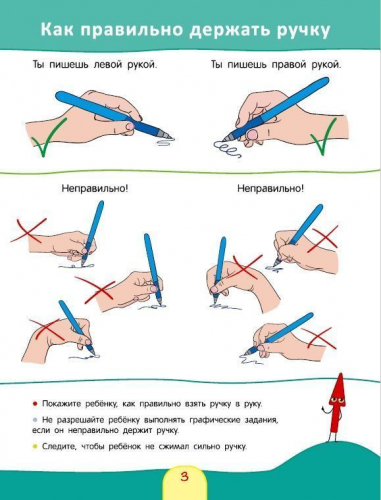 Как правильно держать ручку

Ты пишешь левой рукой.

Ты пишешь правой рукой.

Неправильно!

Неправильно!

• Покажите ребёнку, как правильно взять ручку в руку.

• Не разрешайте ребёнку выполнять графические задания, если он неправильно держит ручку.

• Следите, чтобы ребёнок не сжимал сильно ручку.

3