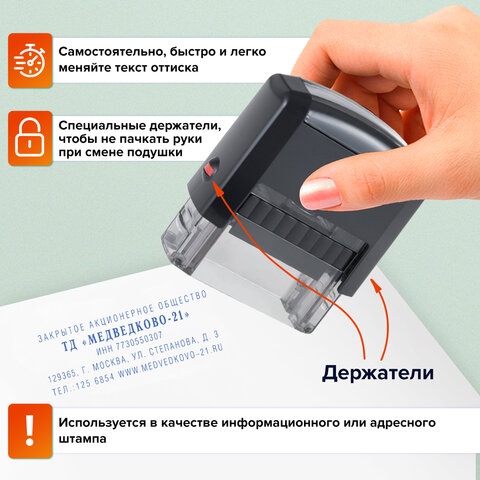 Самостоятельно, быстро и легко меняйте текст оттиска

Специальные держатели, чтобы не пачкать руки при смене подушки

ЗАКРЫТОЕ АКЦИОНЕРНОЕ ОБЩЕСТВО
ТД «МЕДВЕДКОВО-21»
ИНН 7730550307
129365, Г. МОСКВА, УЛ. СТЕПАНОВА, Д. 3
ТЕЛ.:125 6854 WWW.MEDVEDKOVO-21.RU

Держатели

Используется в качестве информационного или адресного штампа