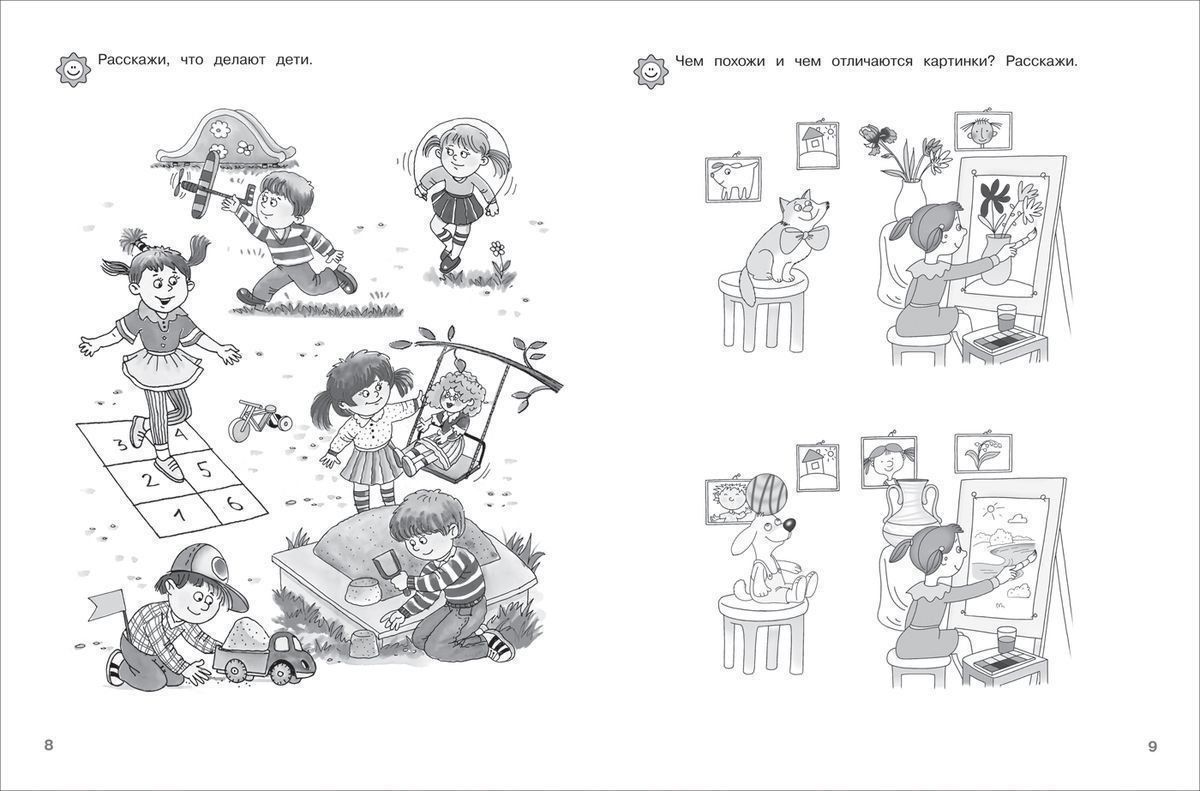 Расскажи, что делают дети.

3 4
2 5
1 6

8

Чем похожи и чем отличаются картинки? Расскажи.

9