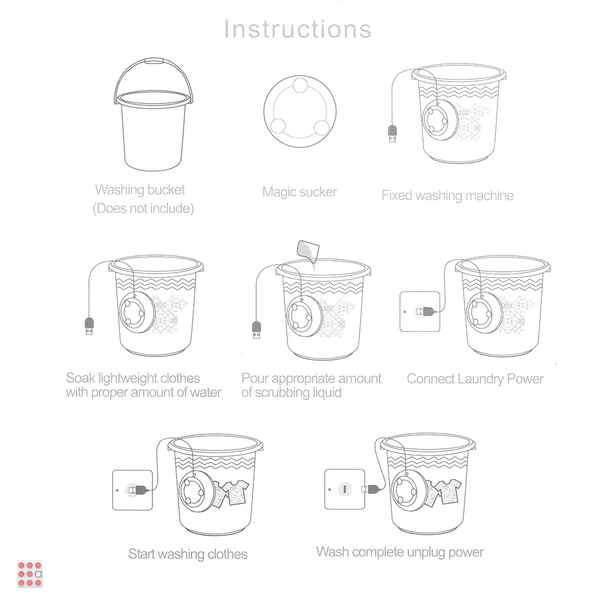 Instructions

Washing bucket
(Does not include)

Magic sucker

Fixed washing machine

Soak lightweight clothes with proper amount of water

Pour appropriate amount of scrubbing liquid

Connect Laundry Power

Start washing clothes

Wash complete unplug power