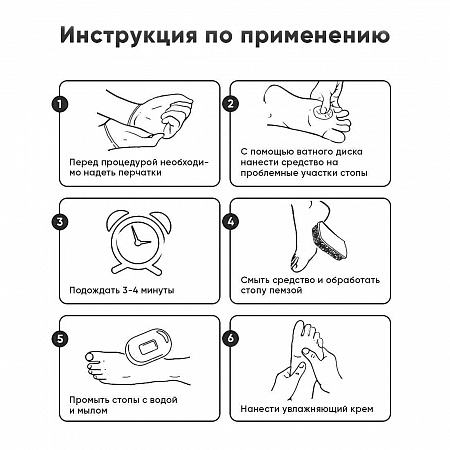 Инструкция по применению

1

Перед процедурой необходимо надеть перчатки

2

С помощью ватного диска нанести средство на проблемные участки стопы

3

Подождать 3-4 минуты

4

Смыть средство и обработать стопу пемзой

5

Промыть стопы с водой и мылом

6

Нанести увлажняющий крем