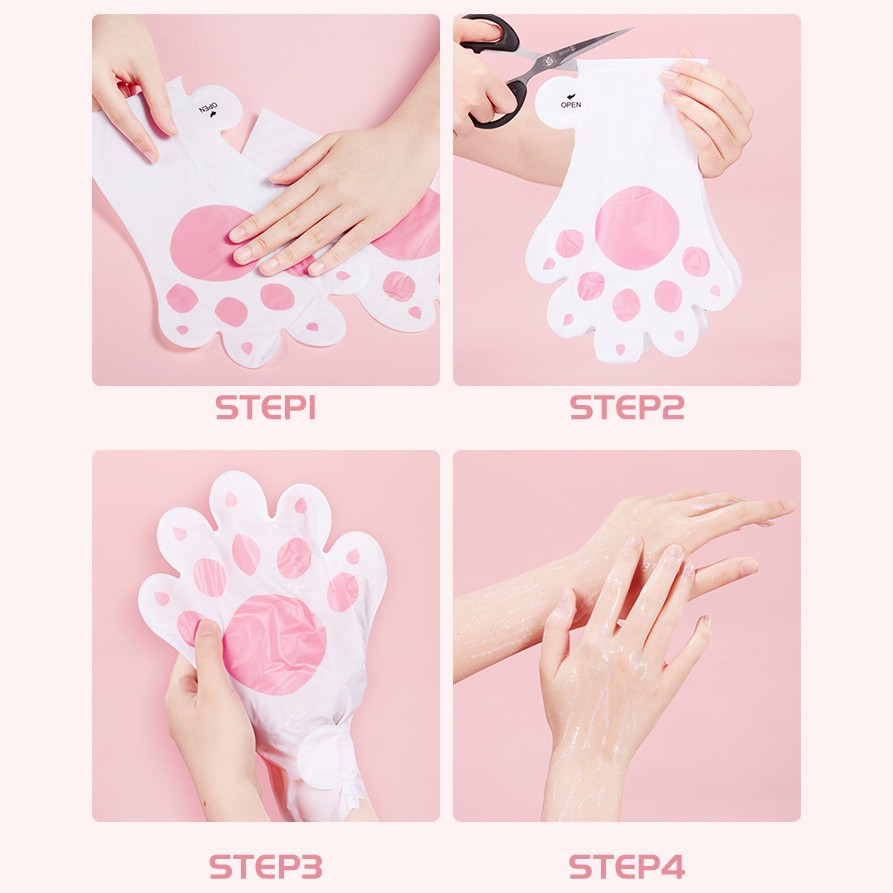 OPEN

STEP1

OPEN

STEP2

STEP3

STEP4