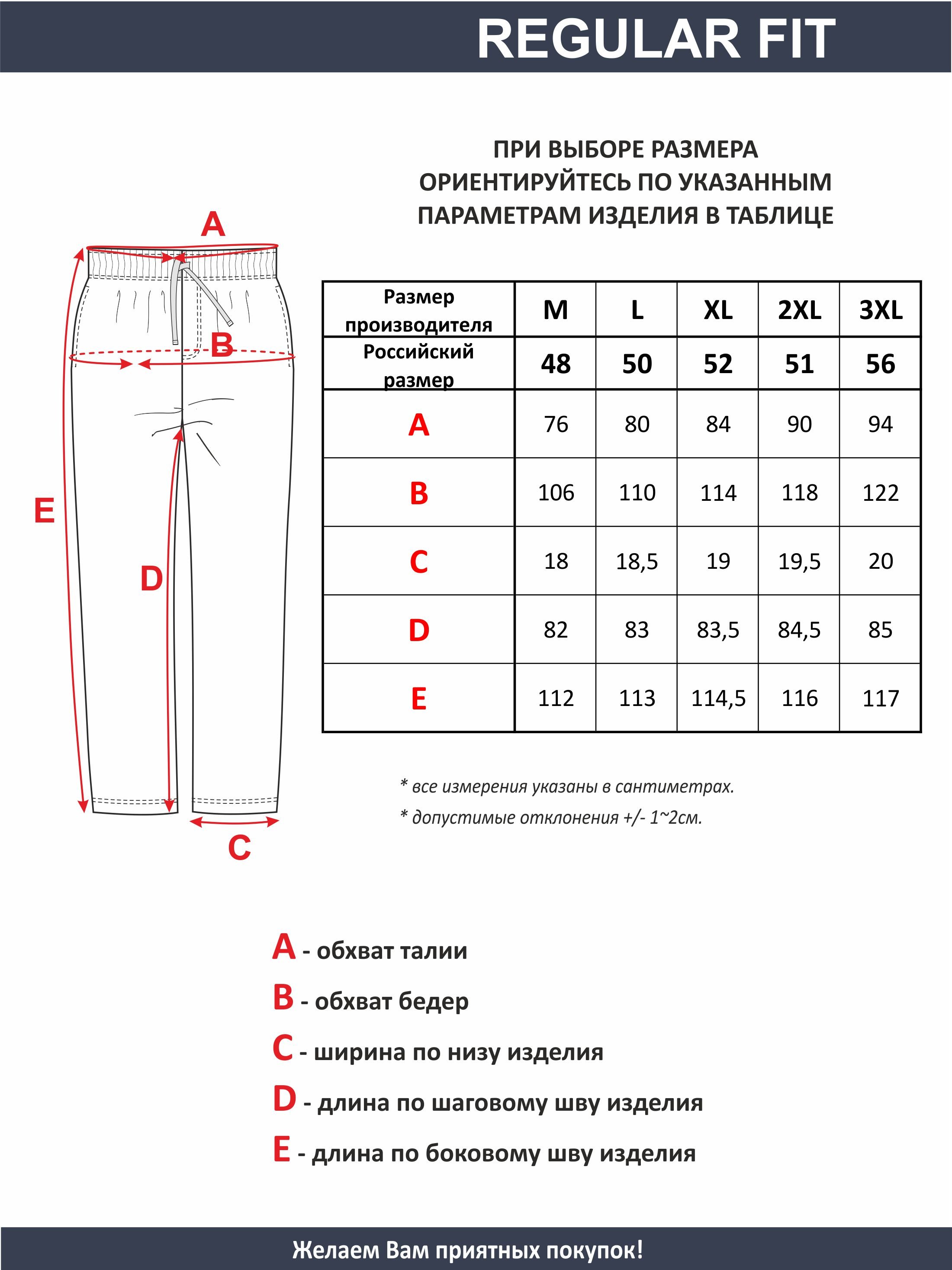 REGULAR FIT

ПРИ ВЫБОРЕ РАЗМЕРА ОРИЕНТИРУЙТЕСЬ ПО УКАЗАННЫМ ПАРАМЕТРАМ ИЗДЕЛИЯ В ТАБЛИЦЕ

A

B

E

D

C

| Размер производителя | M | L | XL | 2XL | 3XL |
|---|---|---|---|---|---|
| Российский размер | 48 | 50 | 52 | 51 | 56 |
| A | 76 | 80 | 84 | 90 | 94 |
| B | 106 | 110 | 114 | 118 | 122 |
| C | 18 | 18,5 | 19 | 19,5 | 20 |
| D | 82 | 83 | 83,5 | 84,5 | 85 |
| E | 112 | 113 | 114,5 | 116 | 117 |

* все измерения указаны в сантиметрах.
* допустимые отклонения +/- 1~2см.

A - обхват талии
B - обхват бедер
C - ширина по низу изделия
D - длина по шаговому шву изделия
E - длина по боковому шву изделия

Желаем Вам приятных покупок!