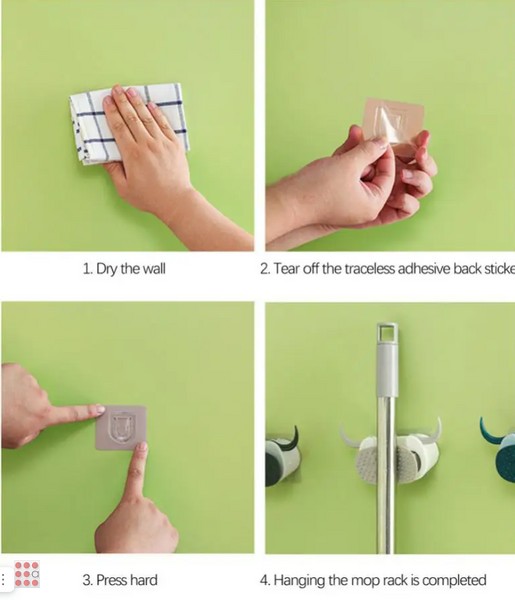 1. Dry the wall

2. Tear off the traceless adhesive back sticke

3. Press hard

4. Hanging the mop rack is completed