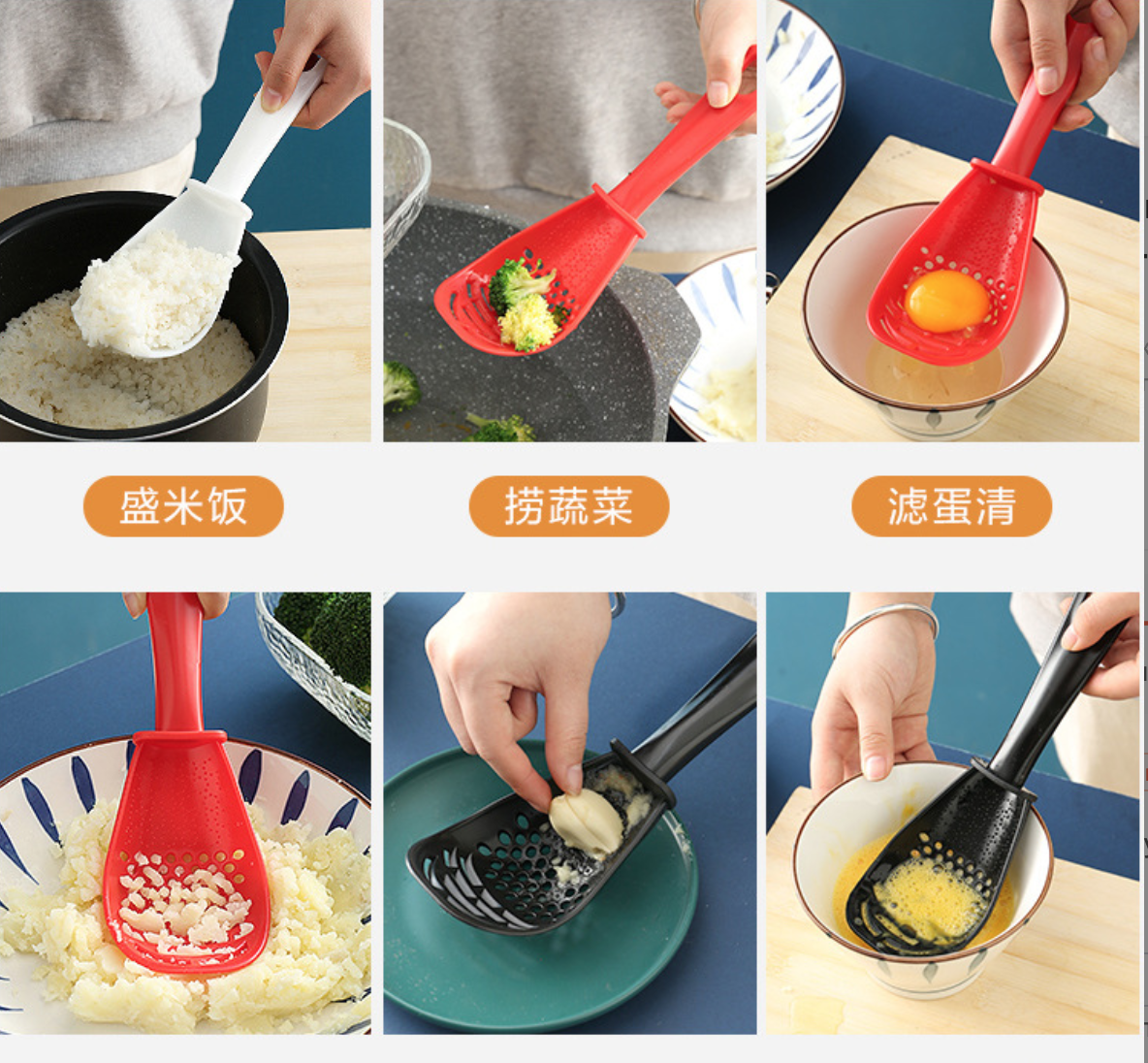 盛米饭

捞蔬菜

滤蛋清