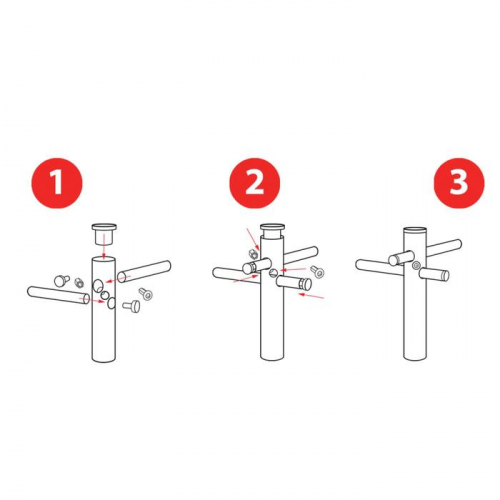 1

2

3