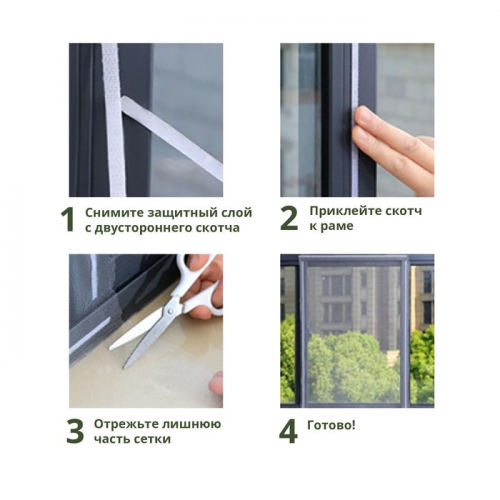 1 Снимите защитный слой с двустороннего скотча

2 Приклейте скотч к раме

3 Отрежьте лишнюю часть сетки

4 Готово!