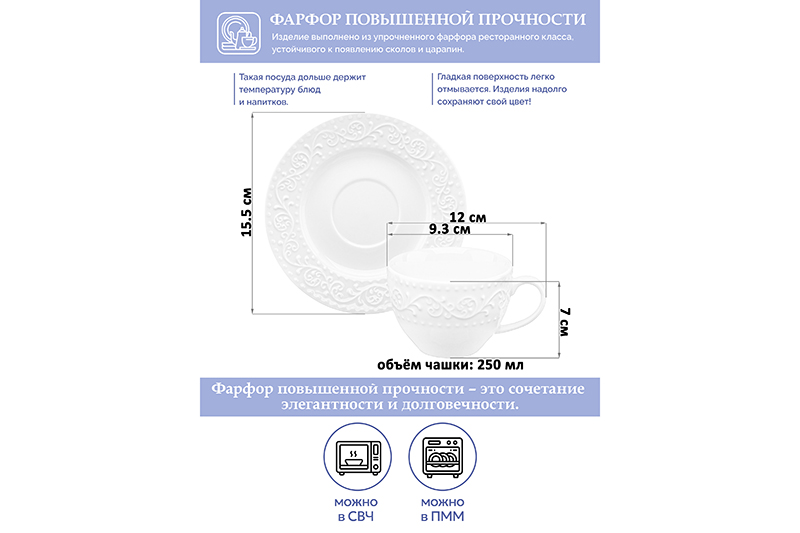 ФАРФОР ПОВЫШЕННОЙ ПРОЧНОСТИ
Изделие выполнено из упрочненного фарфора ресторанного класса, устойчивого к появлению сколов и царапин.

Такая посуда дольше держит температуру блюд и напитков.

Гладкая поверхность легко отмывается. Изделия надолго сохраняют свой цвет!

15.5 см

12 см

9.3 см

7 см

объём чашки: 250 мл

Фарфор повышенной прочности – это сочетание элегантности и долговечности.

можно в СВЧ

можно в ПММ