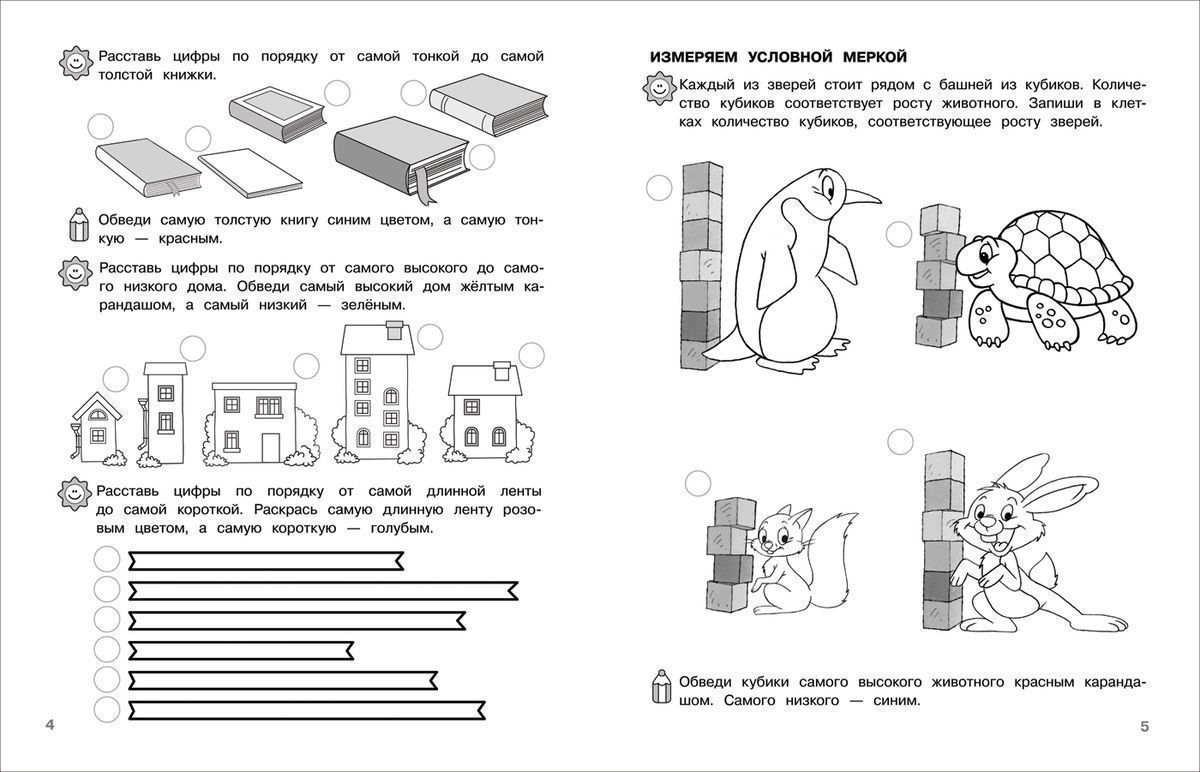 Расставь цифры по порядку от самой тонкой до самой толстой книжки.

Обведи самую толстую книгу синим цветом, а самую тонкую — красным.

Расставь цифры по порядку от самого высокого до самого низкого дома. Обведи самый высокий дом жёлтым карандашом, а самый низкий — зелёным.

Расставь цифры по порядку от самой длинной ленты до самой короткой. Раскрась самую длинную ленту розовым цветом, а самую короткую — голубым.

4

ИЗМЕРЯЕМ УСЛОВНОЙ МЕРКОЙ

Каждый из зверей стоит рядом с башней из кубиков. Количество кубиков соответствует росту животного. Запиши в клетках количество кубиков, соответствующее росту зверей.

Обведи кубики самого высокого животного красным карандашом. Самого низкого — синим.

5