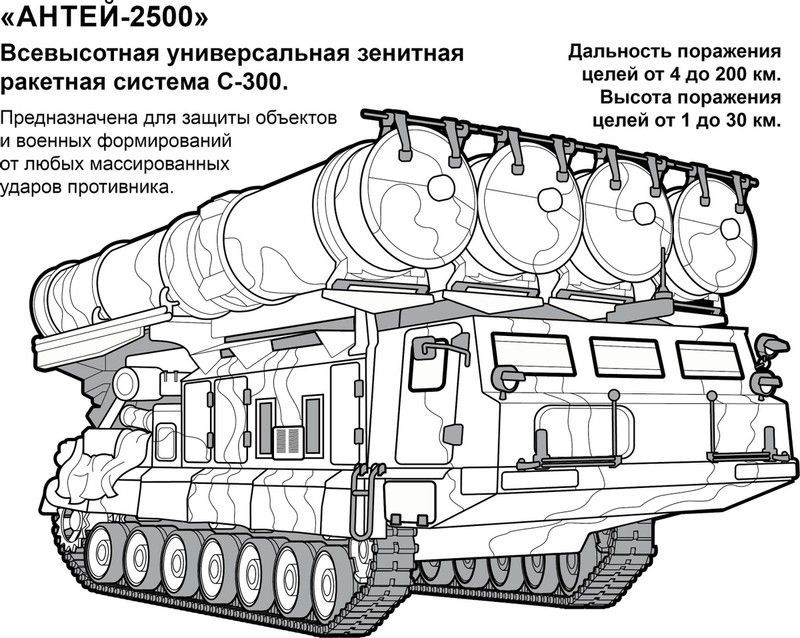 «АНТЕЙ-2500»

Всевысотная универсальная зенитная ракетная система С-300.

Предназначена для защиты объектов и военных формирований от любых массированных ударов противника.

Дальность поражения целей от 4 до 200 км. Высота поражения целей от 1 до 30 км.