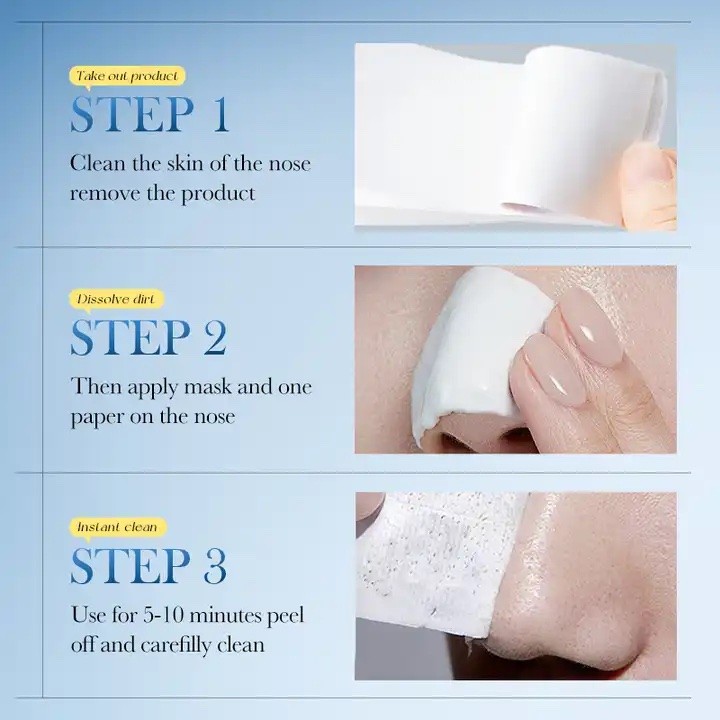 Take out product
STEP 1
Clean the skin of the nose remove the product

Dissolve dirt
STEP 2
Then apply mask and one paper on the nose

Instant clean
STEP 3
Use for 5-10 minutes peel off and carefilly clean