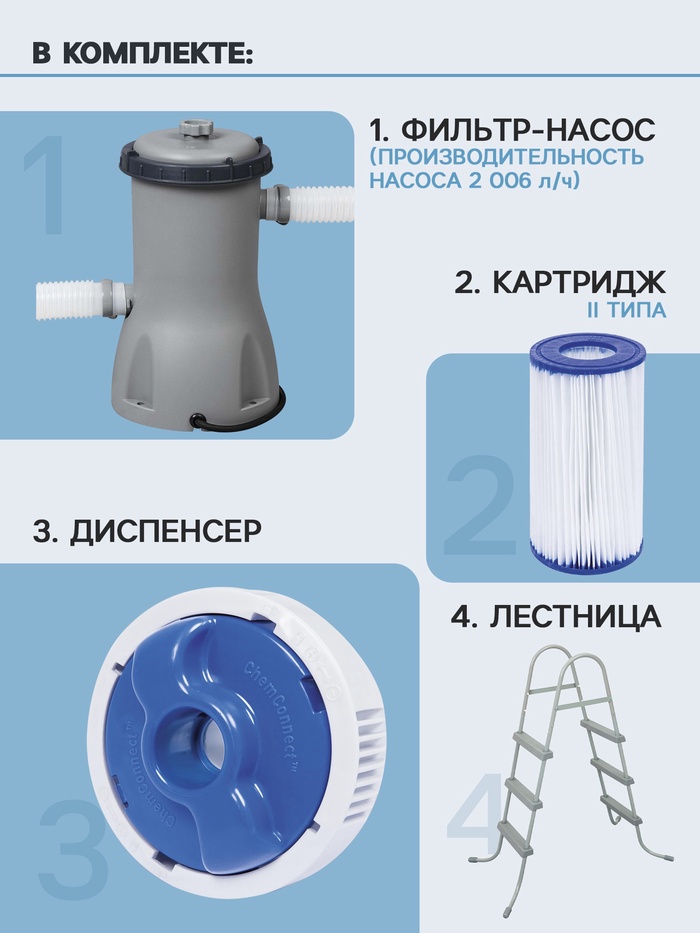 В КОМПЛЕКТЕ:

1

1. ФИЛЬТР-НАСОС
(ПРОИЗВОДИТЕЛЬНОСТЬ НАСОСА 2 006 л/ч)

2. КАРТРИДЖ
II ТИПА

2

3. ДИСПЕНСЕР

ChemConnect™

ChemConnect™

3

4. ЛЕСТНИЦА

4