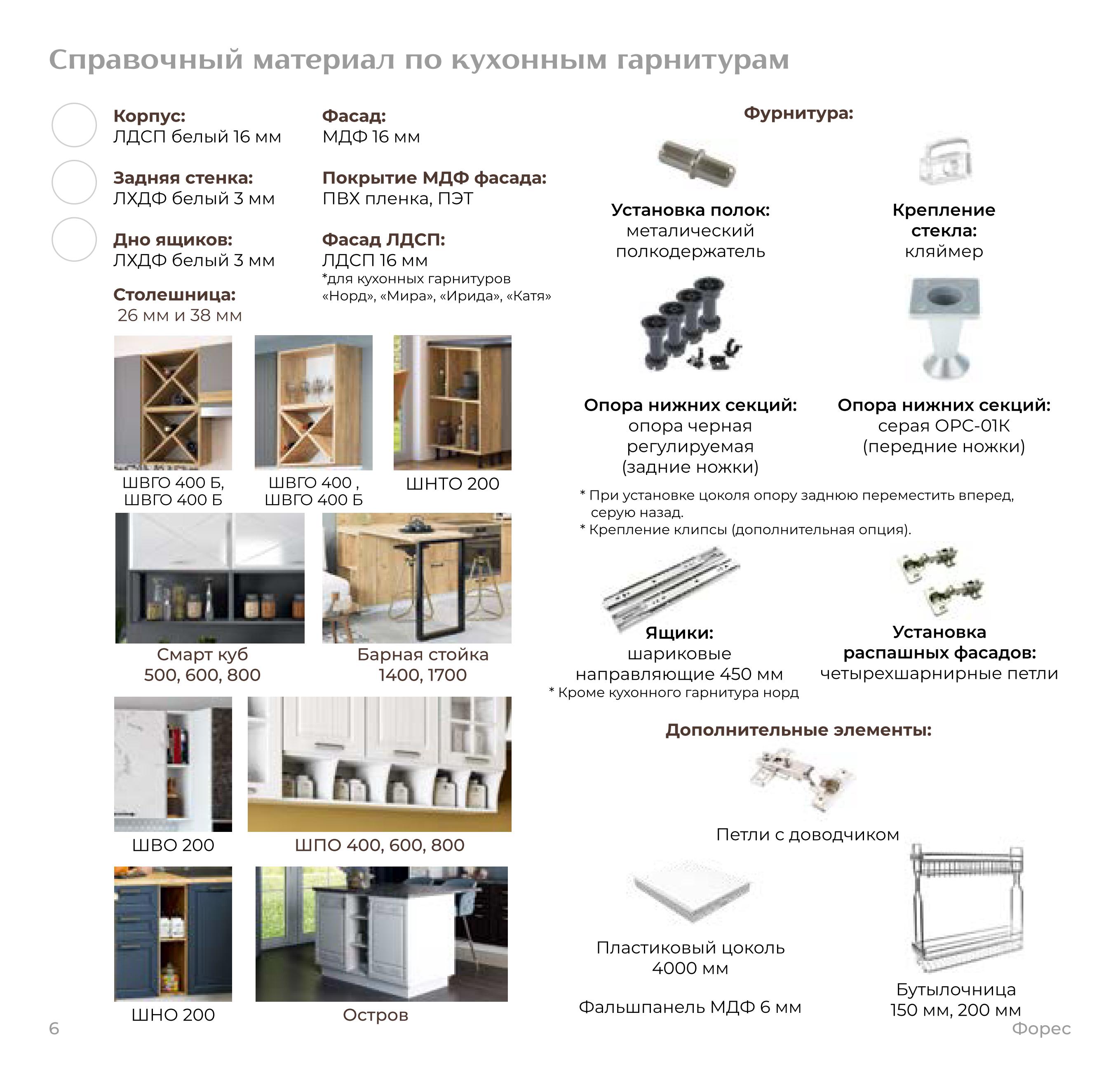 Справочный материал по кухонным гарнитурам

Корпус:
ЛДСП белый 16 мм

Задняя стенка:
ЛХДФ белый 3 мм

Дно ящиков:
ЛХДФ белый 3 мм

Столешница:
26 мм и 38 мм

Фасад:
МДФ 16 мм

Покрытие МДФ фасада:
ПВХ пленка, ПЭТ

Фасад ЛДСП:
ЛДСП 16 мм
*для кухонных гарнитуров «Норд», «Мира», «Ирида», «Катя»

ШВГО 400 Б, ШВГО 400 Б

ШВГО 400 , ШВГО 400 Б

ШНТО 200

Смарт куб
500, 600, 800

Барная стойка
1400, 1700

ШВО 200

ШПО 400, 600, 800

ШНО 200

Остров

Фурнитура:

Установка полок:
металический полкодержатель

Крепление стекла:
кляймер

Опора нижних секций:
опора черная регулируемая (задние ножки)

Опора нижних секций:
серая ОРС-01К (передние ножки)

* При установке цоколя опору заднюю переместить вперед, серую назад.
* Крепление клипсы (дополнительная опция).

Ящики:
шариковые направляющие 450 мм
* Кроме кухонного гарнитура норд

Установка распашных фасадов:
четырехшарнирные петли

Дополнительные элементы:

Петли с доводчиком

Пластиковый цоколь
4000 мм

Фальшпанель МДФ 6 мм

Бутылочница
150 мм, 200 мм

6

Форес