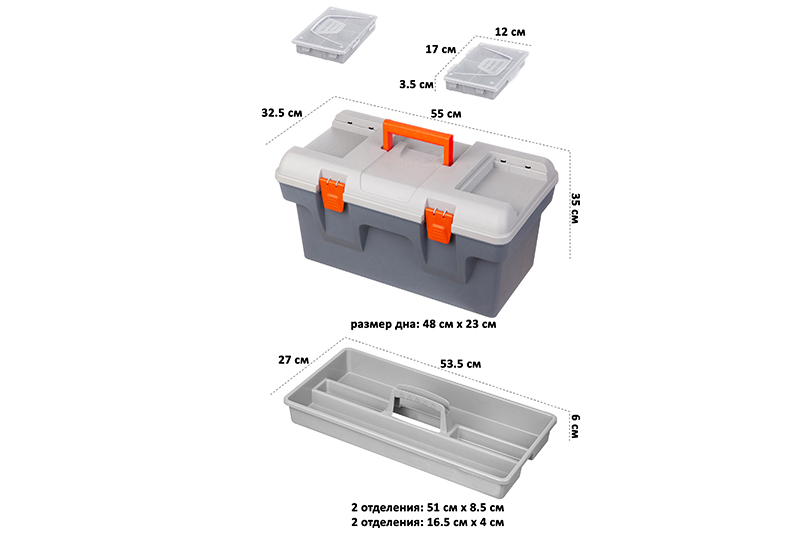 12 см
17 см
3.5 см
32.5 см
55 см
35 см
размер дна: 48 см х 23 см
27 см
53.5 см
6 см
2 отделения: 51 см х 8.5 см
2 отделения: 16.5 см х 4 см