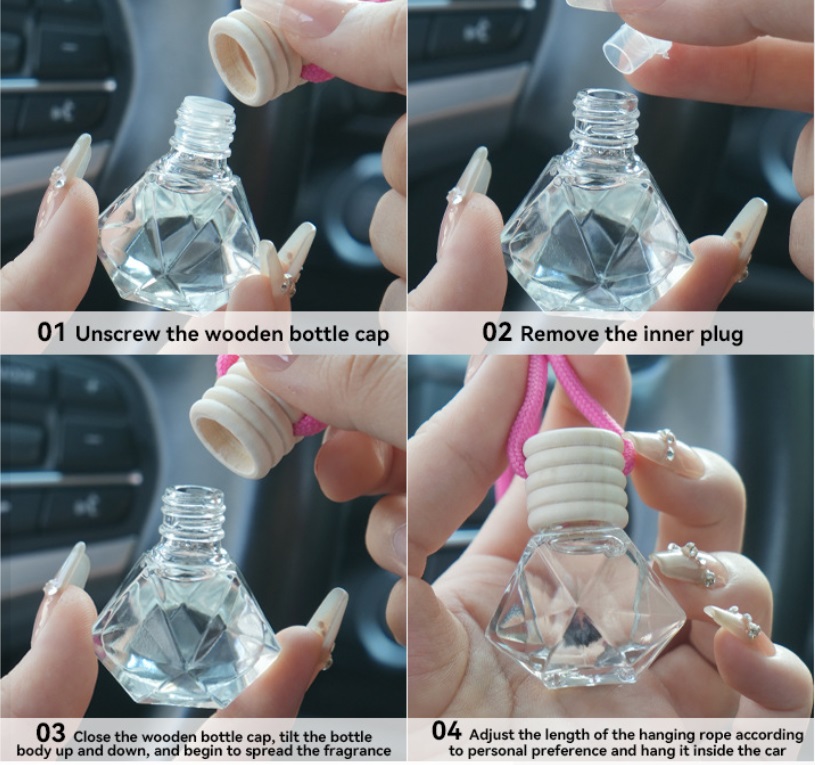 01 Unscrew the wooden bottle cap

02 Remove the inner plug

03 Close the wooden bottle cap, tilt the bottle body up and down, and begin to spread the fragrance

04 Adjust the length of the hanging rope according to personal preference and hang it inside the car