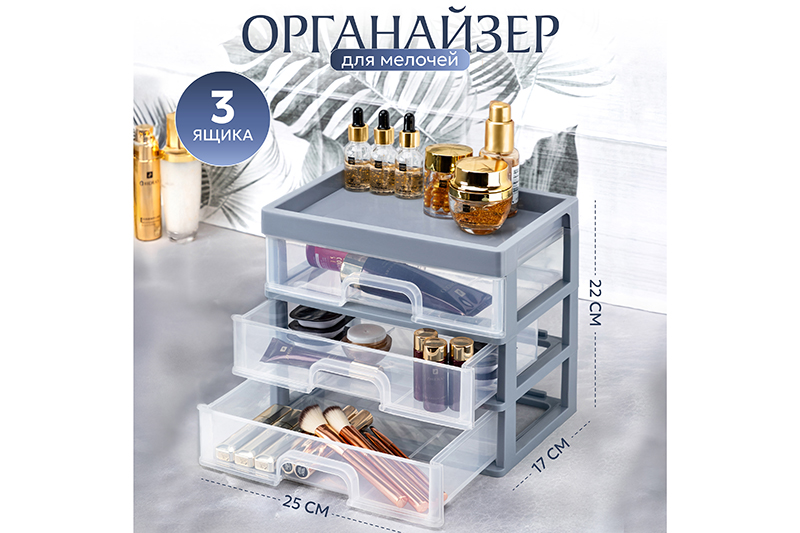 ОРГАНАЙЗЕР
для мелочей

3
ЯЩИКА

22 СМ

17 СМ

25 СМ