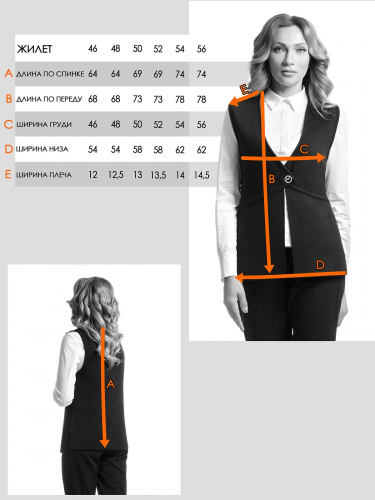 | | ЖИЛЕТ | 46 | 48 | 50 | 52 | 54 | 56 |
|---|---|---|---|---|---|---|---|
| A | ДЛИНА ПО СПИНКЕ | 64 | 64 | 69 | 69 | 74 | 74 |
| B | ДЛИНА ПО ПЕРЕДУ | 68 | 68 | 73 | 73 | 78 | 78 |
| C | ШИРИНА ГРУДИ | 46 | 48 | 50 | 52 | 54 | 56 |
| D | ШИРИНА НИЗА | 54 | 54 | 58 | 58 | 62 | 62 |
| E | ШИРИНА ПЛЕЧА | 12 | 12,5 | 13 | 13,5 | 14 | 14,5 |

E

C

B

D

A