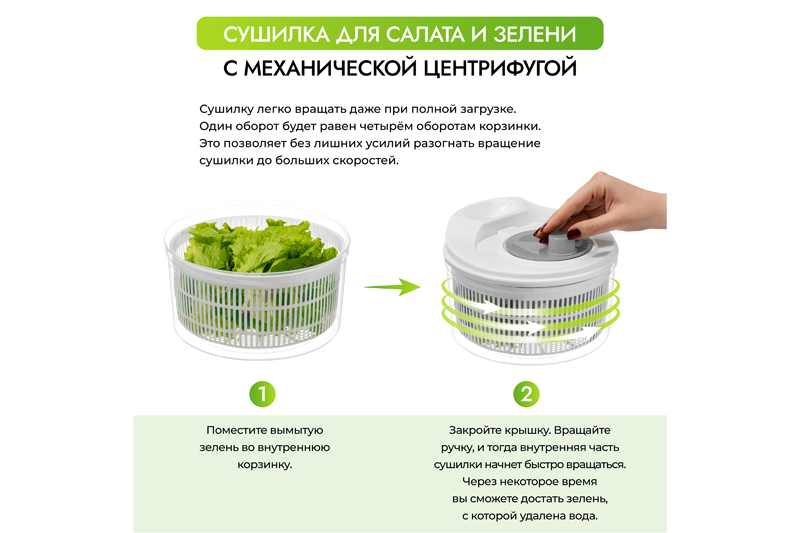 СУШИЛКА ДЛЯ САЛАТА И ЗЕЛЕНИ
С МЕХАНИЧЕСКОЙ ЦЕНТРИФУГОЙ

Сушилку легко вращать даже при полной загрузке. Один оборот будет равен четырём оборотам корзинки. Это позволяет без лишних усилий разогнать вращение сушилки до больших скоростей.

1

Поместите вымытую зелень во внутреннюю корзинку.

2

Закройте крышку. Вращайте ручку, и тогда внутренняя часть сушилки начнет быстро вращаться. Через некоторое время вы сможете достать зелень, с которой удалена вода.