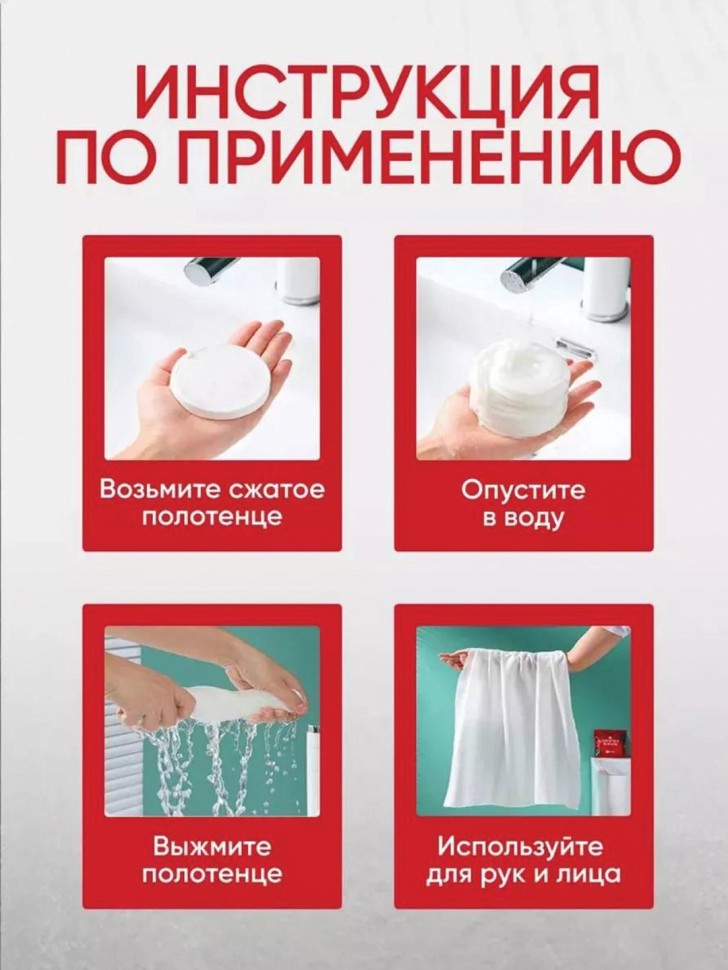 ИНСТРУКЦИЯ ПО ПРИМЕНЕНИЮ

Возьмите сжатое полотенце

Опустите в воду

Выжмите полотенце

Используйте для рук и лица