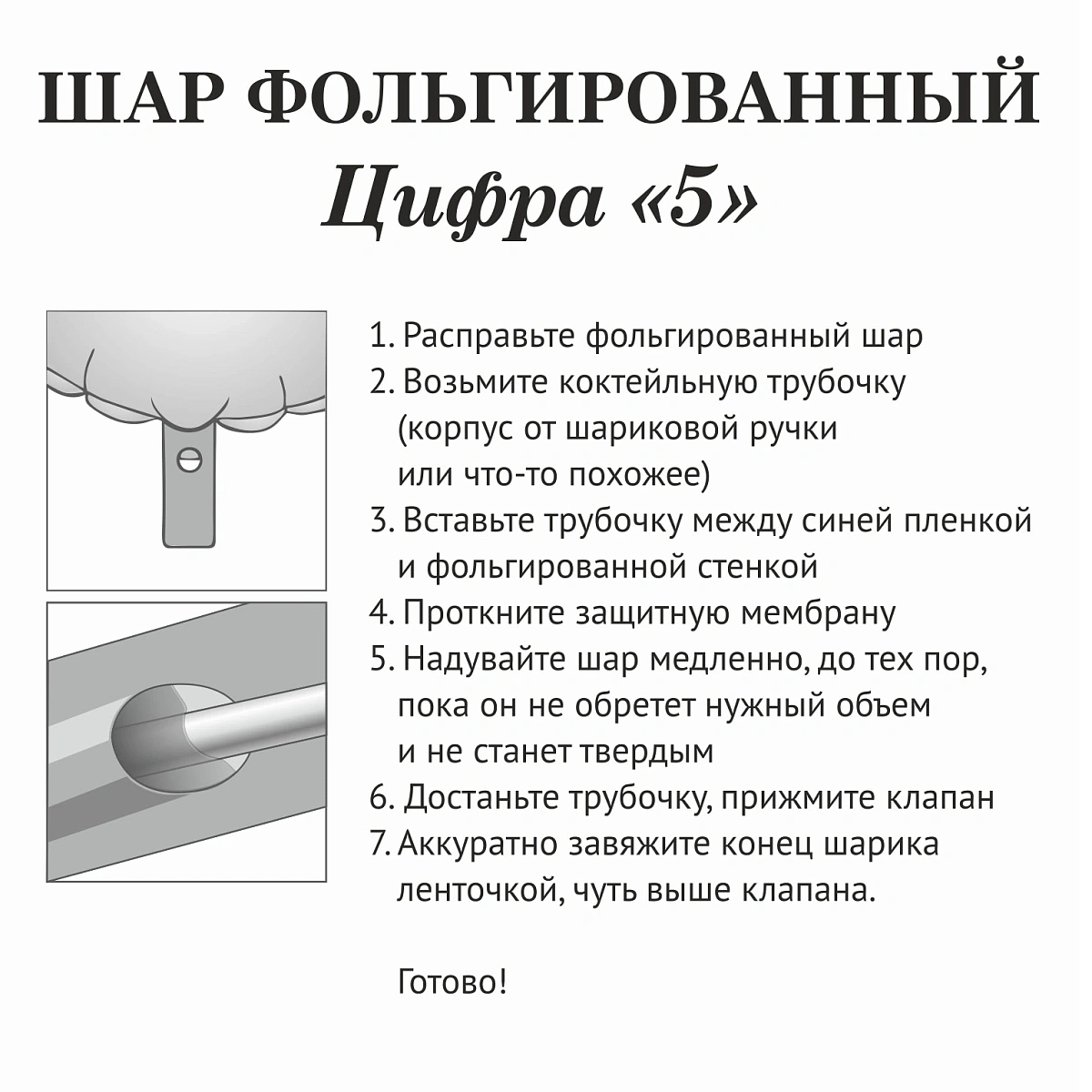 ШАР ФОЛЬГИРОВАННЫЙ
Цифра «5»

1. Расправьте фольгированный шар
2. Возьмите коктейльную трубочку (корпус от шариковой ручки или что-то похожее)
3. Вставьте трубочку между синей пленкой и фольгированной стенкой
4. Проткните защитную мембрану
5. Надувайте шар медленно, до тех пор, пока он не обретет нужный объем и не станет твердым
6. Достаньте трубочку, прижмите клапан
7. Аккуратно завяжите конец шарика ленточкой, чуть выше клапана.

Готово!