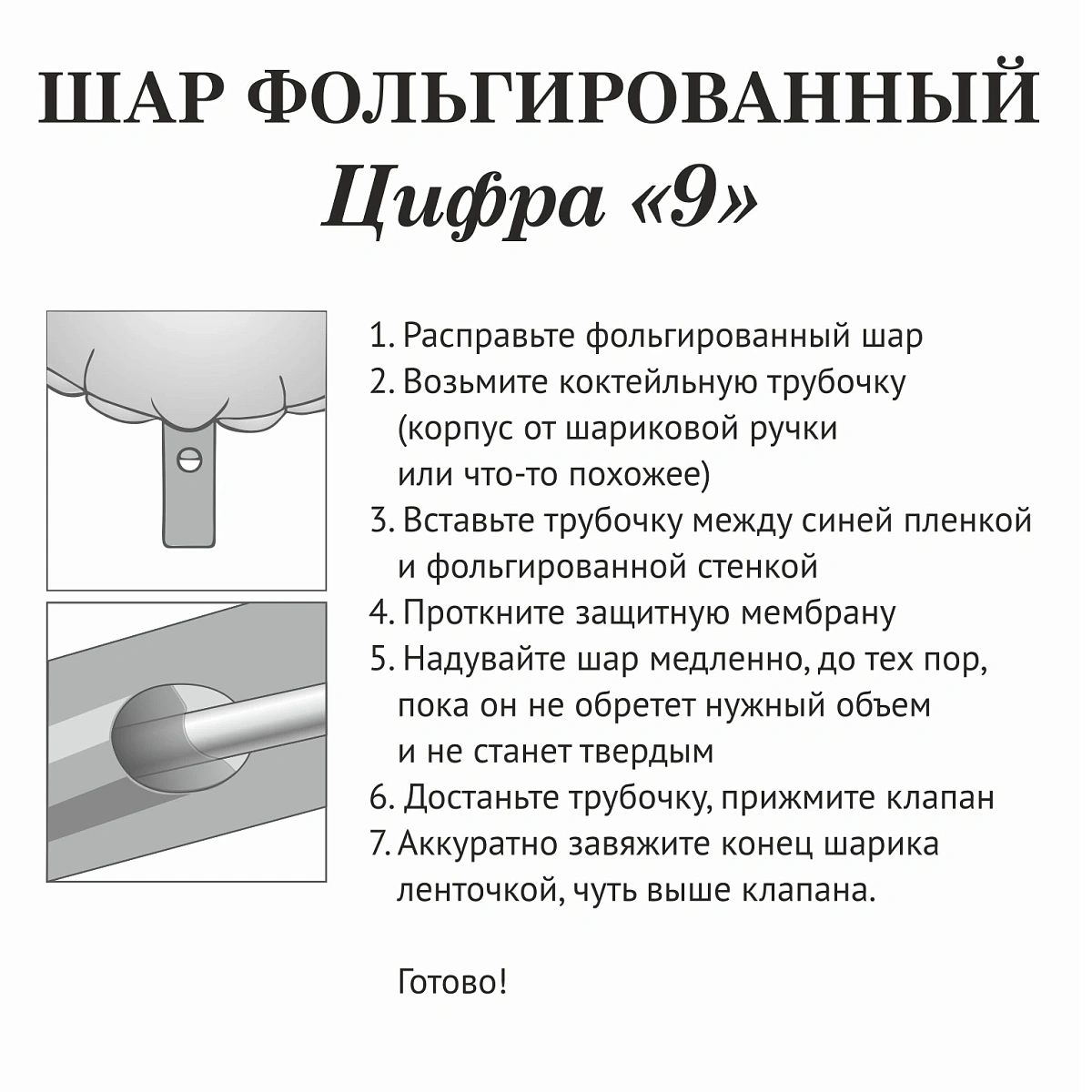 ШАР ФОЛЬГИРОВАННЫЙ
Цифра «9»

1. Расправьте фольгированный шар
2. Возьмите коктейльную трубочку (корпус от шариковой ручки или что-то похожее)
3. Вставьте трубочку между синей пленкой и фольгированной стенкой
4. Проткните защитную мембрану
5. Надувайте шар медленно, до тех пор, пока он не обретет нужный объем и не станет твердым
6. Достаньте трубочку, прижмите клапан
7. Аккуратно завяжите конец шарика ленточкой, чуть выше клапана.

Готово!