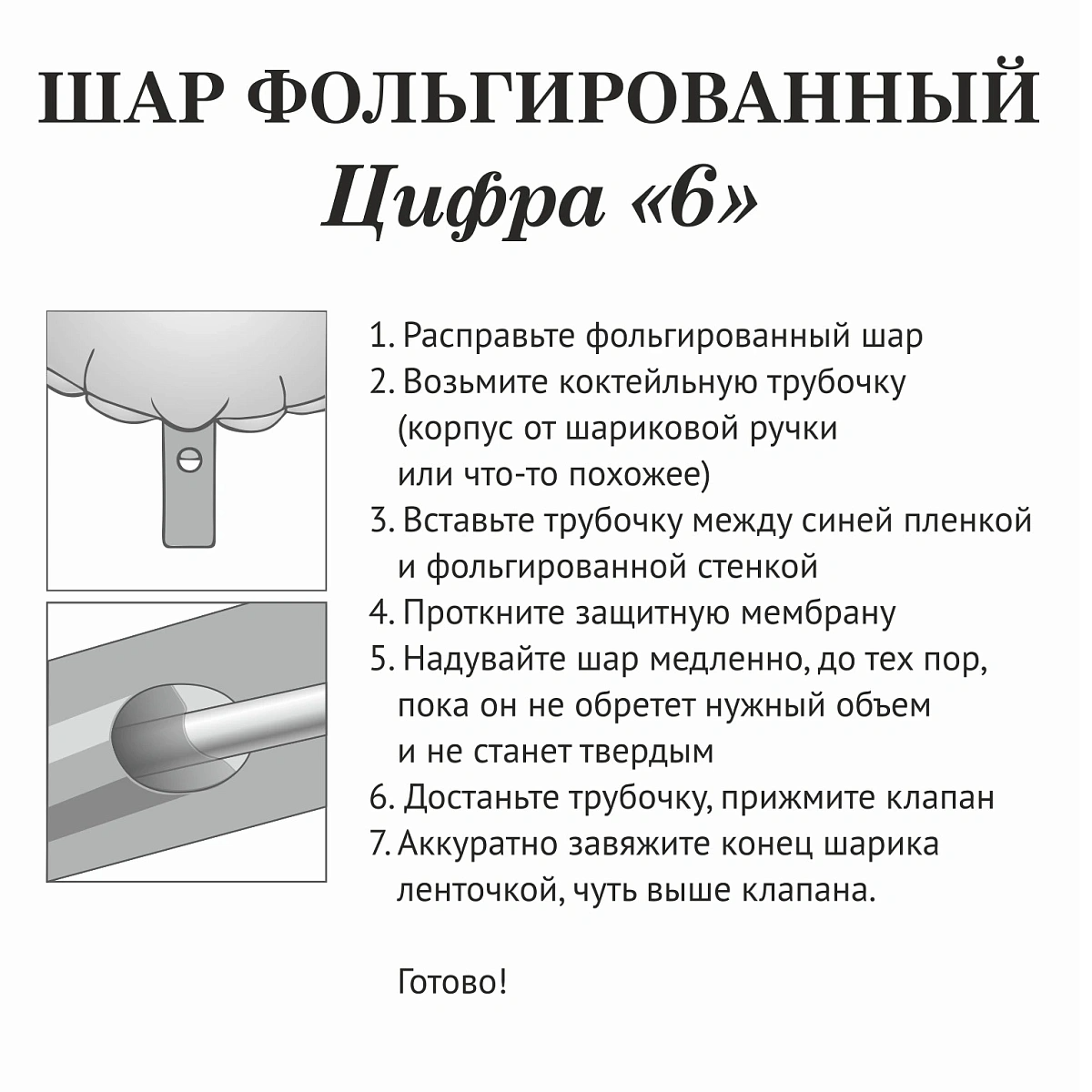 ШАР ФОЛЬГИРОВАННЫЙ
Цифра «6»

1. Расправьте фольгированный шар
2. Возьмите коктейльную трубочку (корпус от шариковой ручки или что-то похожее)
3. Вставьте трубочку между синей пленкой и фольгированной стенкой
4. Проткните защитную мембрану
5. Надувайте шар медленно, до тех пор, пока он не обретет нужный объем и не станет твердым
6. Достаньте трубочку, прижмите клапан
7. Аккуратно завяжите конец шарика ленточкой, чуть выше клапана.

Готово!