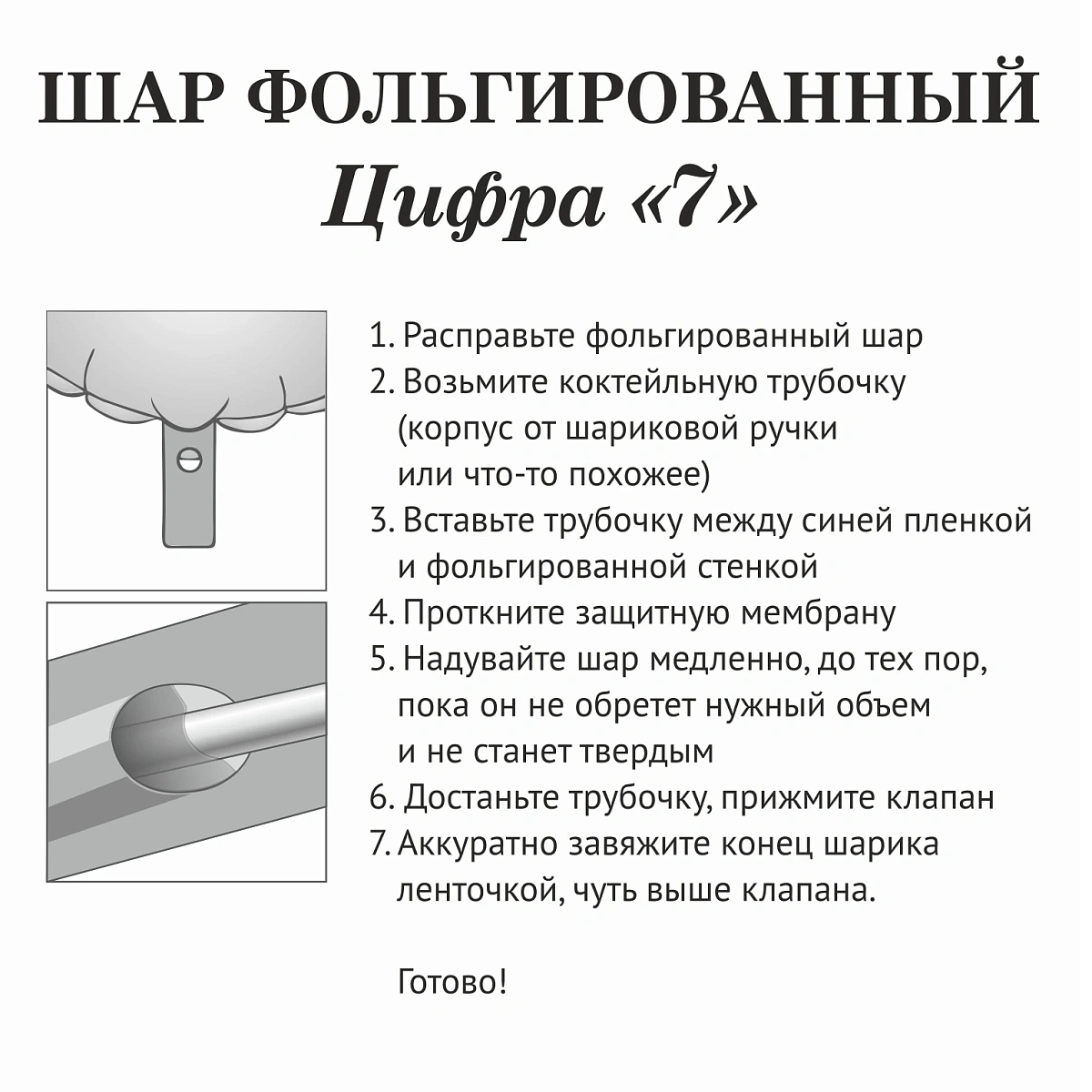 ШАР ФОЛЬГИРОВАННЫЙ
Цифра «7»

1. Расправьте фольгированный шар
2. Возьмите коктейльную трубочку (корпус от шариковой ручки или что-то похожее)
3. Вставьте трубочку между синей пленкой и фольгированной стенкой
4. Проткните защитную мембрану
5. Надувайте шар медленно, до тех пор, пока он не обретет нужный объем и не станет твердым
6. Достаньте трубочку, прижмите клапан
7. Аккуратно завяжите конец шарика ленточкой, чуть выше клапана.

Готово!