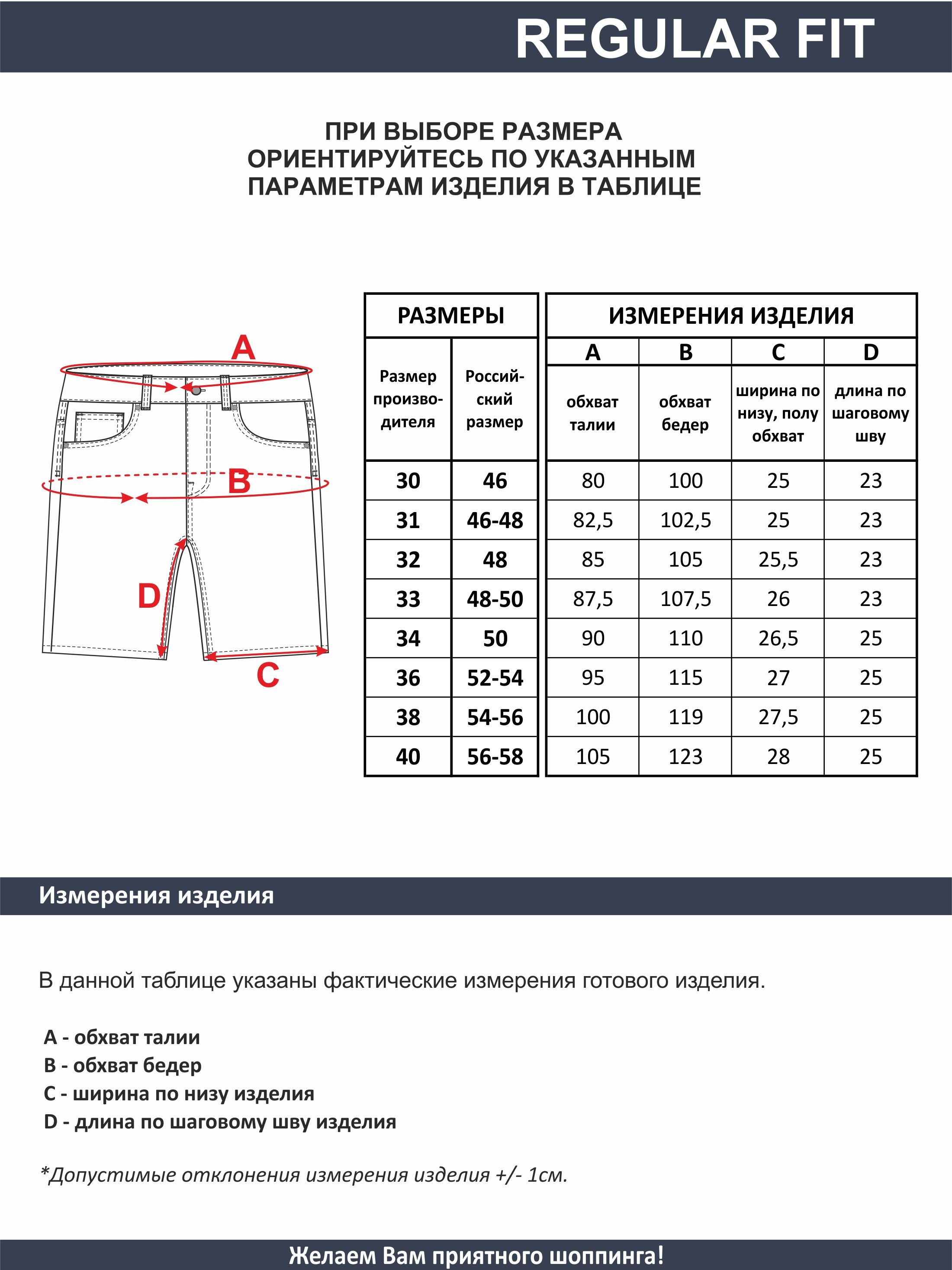 REGULAR FIT

ПРИ ВЫБОРЕ РАЗМЕРА ОРИЕНТИРУЙТЕСЬ ПО УКАЗАННЫМ ПАРАМЕТРАМ ИЗДЕЛИЯ В ТАБЛИЦЕ

A
B
D
C

| РАЗМЕРЫ | | ИЗМЕРЕНИЯ ИЗДЕЛИЯ | | | |
|---|---|---|---|---|---|
| | | A | B | C | D |
| Размер производителя | Российский размер | обхват талии | обхват бедер | ширина по низу, полу обхват | длина по шаговому шву |
| 30 | 46 | 80 | 100 | 25 | 23 |
| 31 | 46-48 | 82,5 | 102,5 | 25 | 23 |
| 32 | 48 | 85 | 105 | 25,5 | 23 |
| 33 | 48-50 | 87,5 | 107,5 | 26 | 23 |
| 34 | 50 | 90 | 110 | 26,5 | 25 |
| 36 | 52-54 | 95 | 115 | 27 | 25 |
| 38 | 54-56 | 100 | 119 | 27,5 | 25 |
| 40 | 56-58 | 105 | 123 | 28 | 25 |

Измерения изделия

В данной таблице указаны фактические измерения готового изделия.

A - обхват талии
B - обхват бедер
C - ширина по низу изделия
D - длина по шаговому шву изделия

*Допустимые отклонения измерения изделия +/- 1см.

Желаем Вам приятного шоппинга!