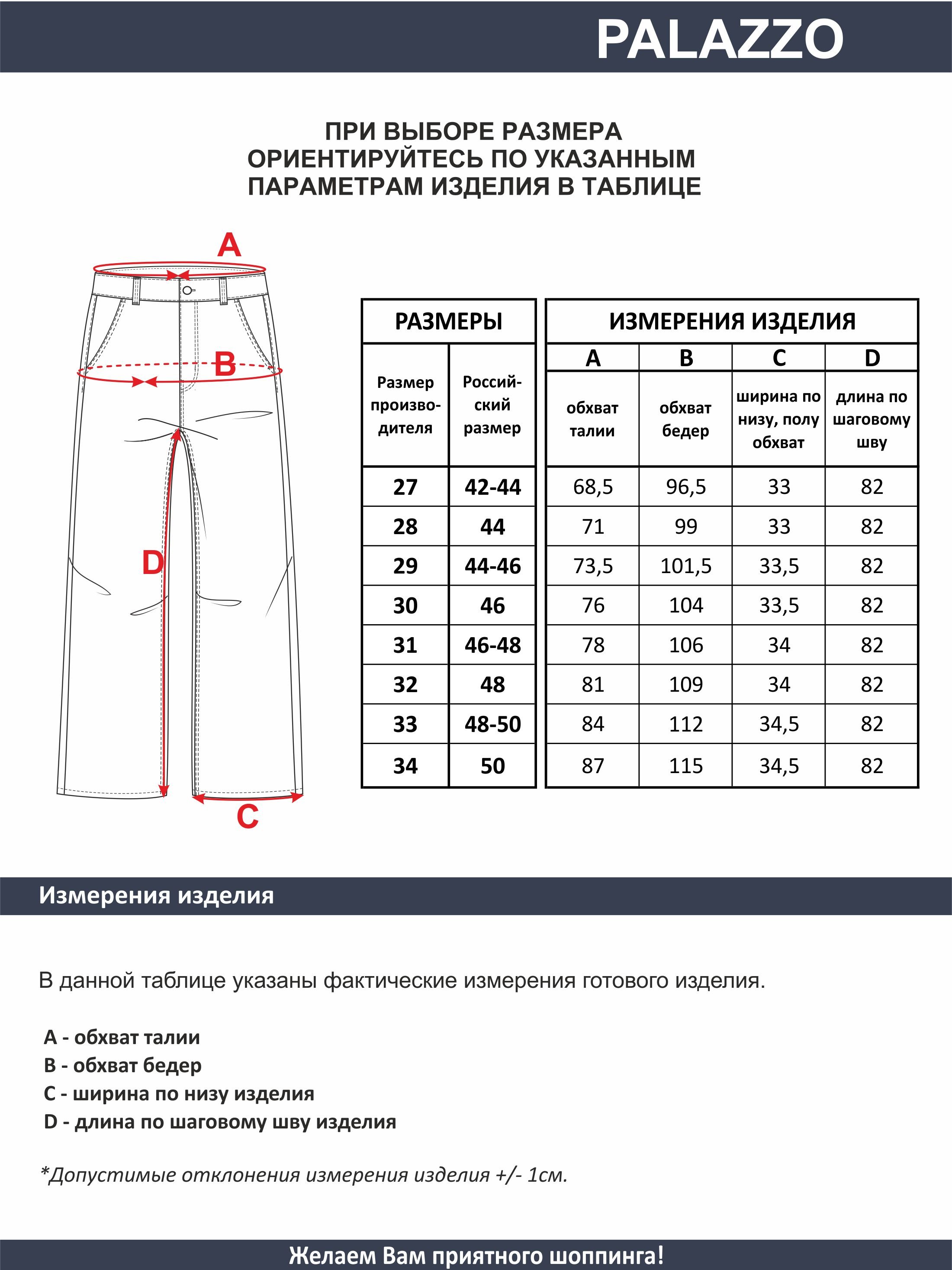 PALAZZO

ПРИ ВЫБОРЕ РАЗМЕРА ОРИЕНТИРУЙТЕСЬ ПО УКАЗАННЫМ ПАРАМЕТРАМ ИЗДЕЛИЯ В ТАБЛИЦЕ

A

B

D

C

| РАЗМЕРЫ | | ИЗМЕРЕНИЯ ИЗДЕЛИЯ | | | |
|---|---|---|---|---|---|
| | | A | B | C | D |
| Размер производителя | Российский размер | обхват талии | обхват бедер | ширина по низу, полу обхват | длина по шаговому шву |
| 27 | 42-44 | 68,5 | 96,5 | 33 | 82 |
| 28 | 44 | 71 | 99 | 33 | 82 |
| 29 | 44-46 | 73,5 | 101,5 | 33,5 | 82 |
| 30 | 46 | 76 | 104 | 33,5 | 82 |
| 31 | 46-48 | 78 | 106 | 34 | 82 |
| 32 | 48 | 81 | 109 | 34 | 82 |
| 33 | 48-50 | 84 | 112 | 34,5 | 82 |
| 34 | 50 | 87 | 115 | 34,5 | 82 |

Измерения изделия

В данной таблице указаны фактические измерения готового изделия.

A - обхват талии
B - обхват бедер
C - ширина по низу изделия
D - длина по шаговому шву изделия

*Допустимые отклонения измерения изделия +/- 1см.

Желаем Вам приятного шоппинга!