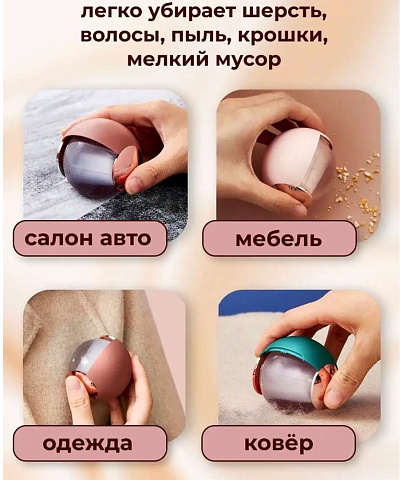 легко убирает шерсть, волосы, пыль, крошки, мелкий мусор

салон авто

мебель

одежда

ковёр