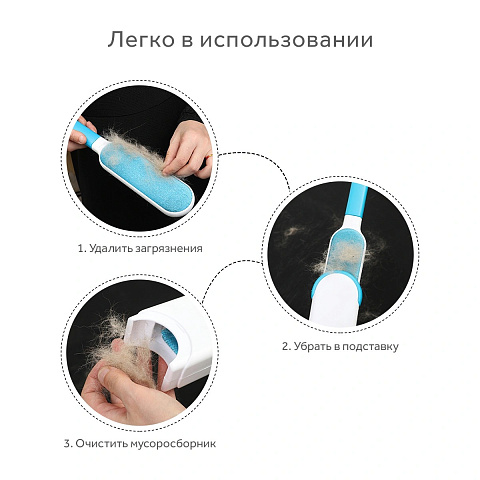 Легко в использовании

1. Удалить загрязнения

2. Убрать в подставку

3. Очистить мусоросборник