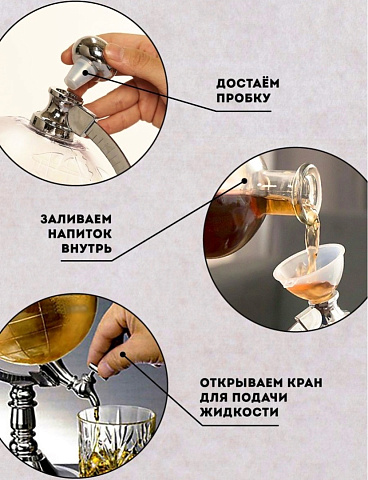 ДОСТАЁМ ПРОБКУ

ЗАЛИВАЕМ НАПИТОК ВНУТРЬ

ОТКРЫВАЕМ КРАН ДЛЯ ПОДАЧИ ЖИДКОСТИ