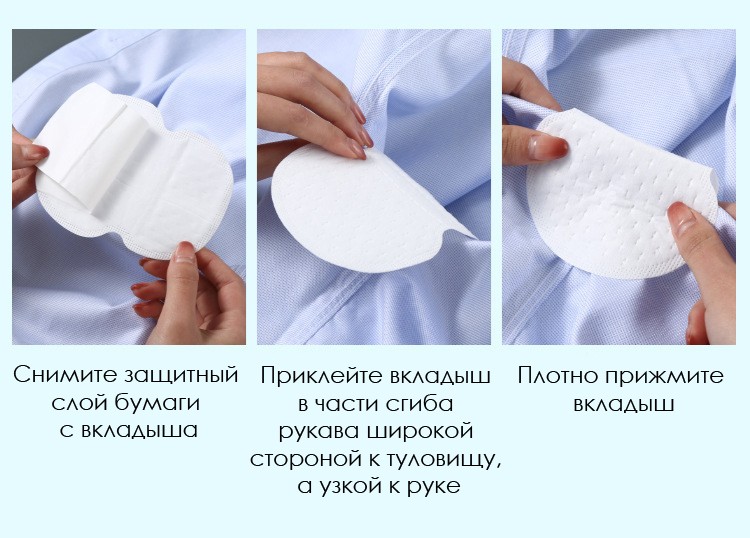 Снимите защитный слой бумаги с вкладыша

Приклейте вкладыш в части сгиба рукава широкой стороной к туловищу, а узкой к руке

Плотно прижмите вкладыш