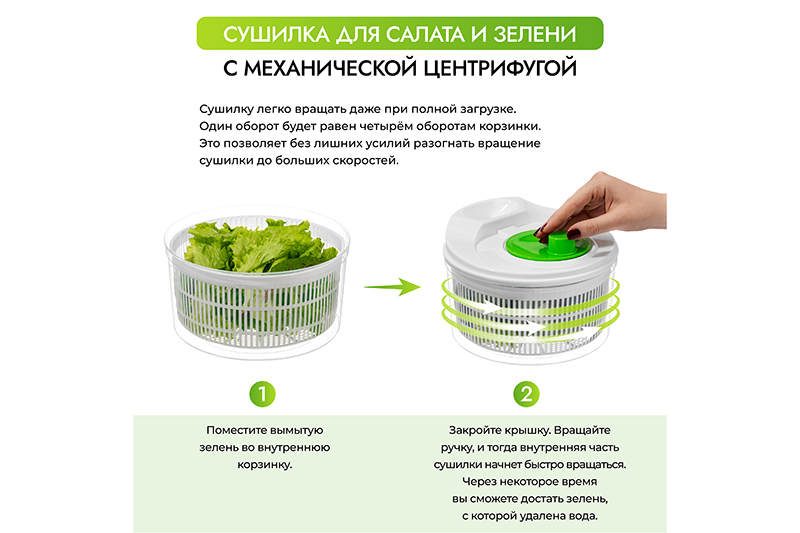 СУШИЛКА ДЛЯ САЛАТА И ЗЕЛЕНИ
С МЕХАНИЧЕСКОЙ ЦЕНТРИФУГОЙ

Сушилку легко вращать даже при полной загрузке. Один оборот будет равен четырём оборотам корзинки. Это позволяет без лишних усилий разогнать вращение сушилки до больших скоростей.

1

Поместите вымытую зелень во внутреннюю корзинку.

2

Закройте крышку. Вращайте ручку, и тогда внутренняя часть сушилки начнет быстро вращаться. Через некоторое время вы сможете достать зелень, с которой удалена вода.