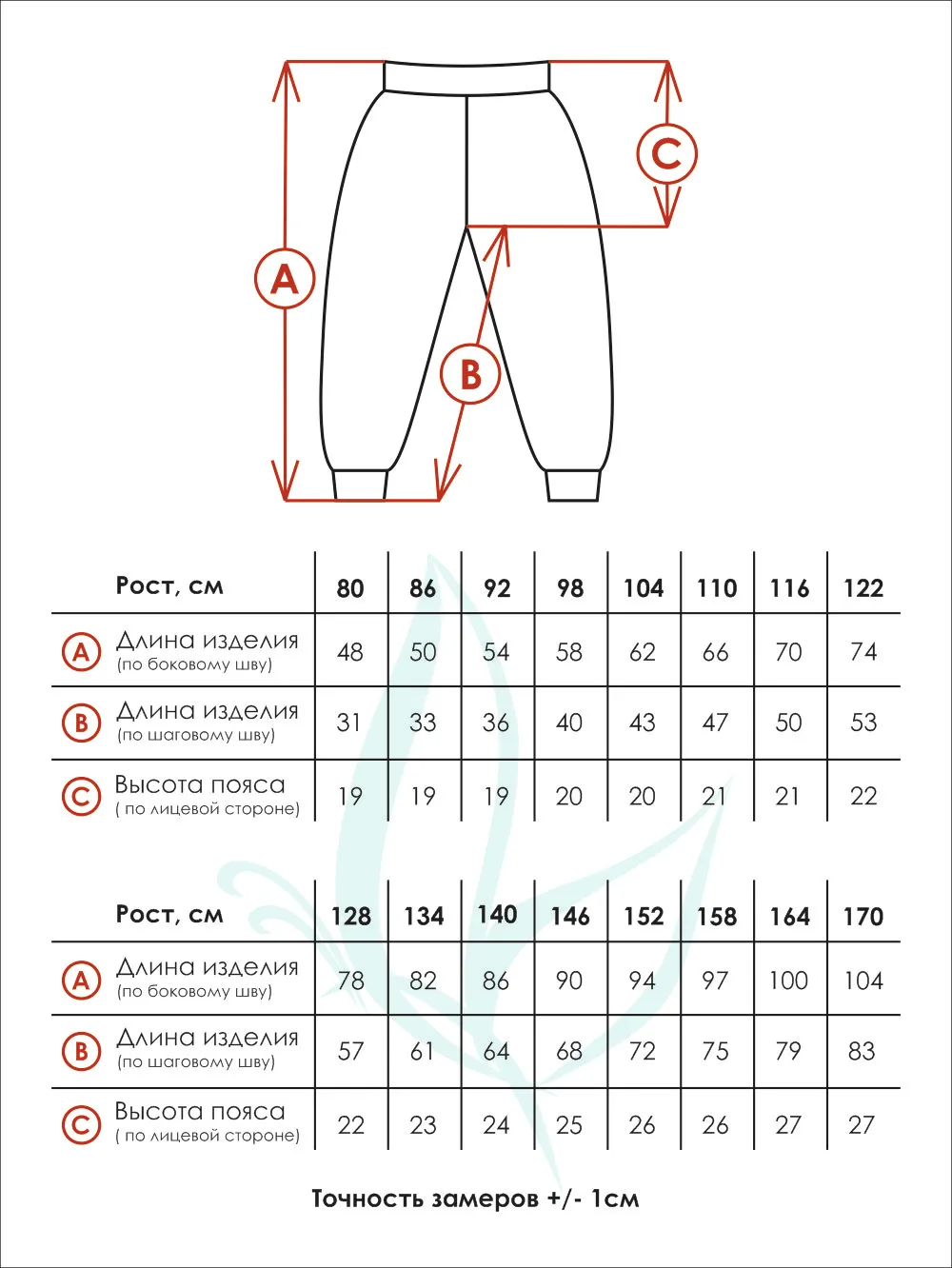 C

A

B

| Рост, см | 80 | 86 | 92 | 98 | 104 | 110 | 116 | 122 |
|---|---|---|---|---|---|---|---|---|
| A Длина изделия (по боковому шву) | 48 | 50 | 54 | 58 | 62 | 66 | 70 | 74 |
| B Длина изделия (по шаговому шву) | 31 | 33 | 36 | 40 | 43 | 47 | 50 | 53 |
| C Высота пояса ( по лицевой стороне) | 19 | 19 | 19 | 20 | 20 | 21 | 21 | 22 |

| Рост, см | 128 | 134 | 140 | 146 | 152 | 158 | 164 | 170 |
|---|---|---|---|---|---|---|---|---|
| A Длина изделия (по боковому шву) | 78 | 82 | 86 | 90 | 94 | 97 | 100 | 104 |
| B Длина изделия (по шаговому шву) | 57 | 61 | 64 | 68 | 72 | 75 | 79 | 83 |
| C Высота пояса ( по лицевой стороне) | 22 | 23 | 24 | 25 | 26 | 26 | 27 | 27 |

Точность замеров +/- 1см