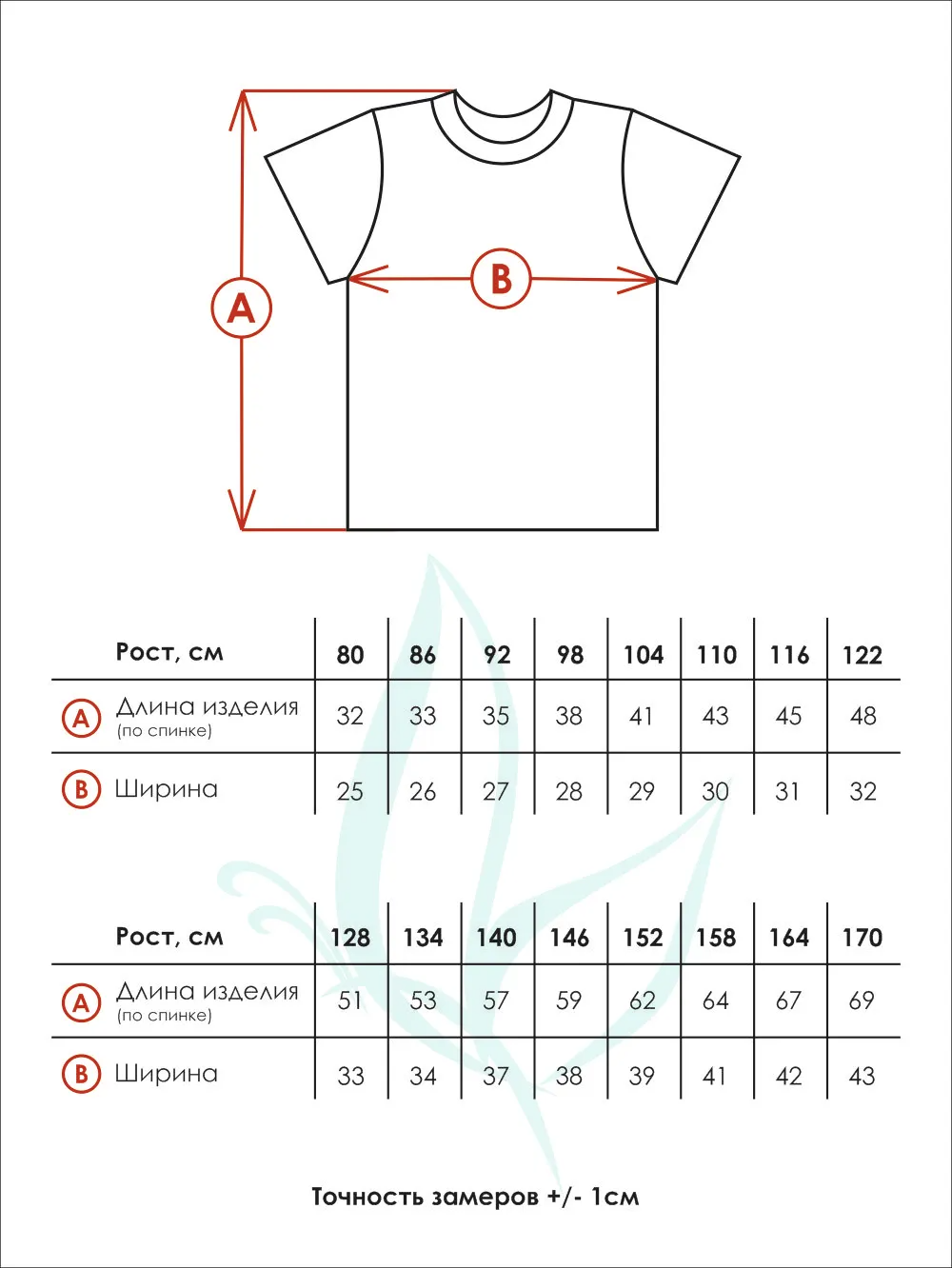 A

B

| Рост, см | 80 | 86 | 92 | 98 | 104 | 110 | 116 | 122 |
|---|---|---|---|---|---|---|---|---|
| A Длина изделия (по спинке) | 32 | 33 | 35 | 38 | 41 | 43 | 45 | 48 |
| B Ширина | 25 | 26 | 27 | 28 | 29 | 30 | 31 | 32 |

| Рост, см | 128 | 134 | 140 | 146 | 152 | 158 | 164 | 170 |
|---|---|---|---|---|---|---|---|---|
| A Длина изделия (по спинке) | 51 | 53 | 57 | 59 | 62 | 64 | 67 | 69 |
| B Ширина | 33 | 34 | 37 | 38 | 39 | 41 | 42 | 43 |

Точность замеров +/- 1см